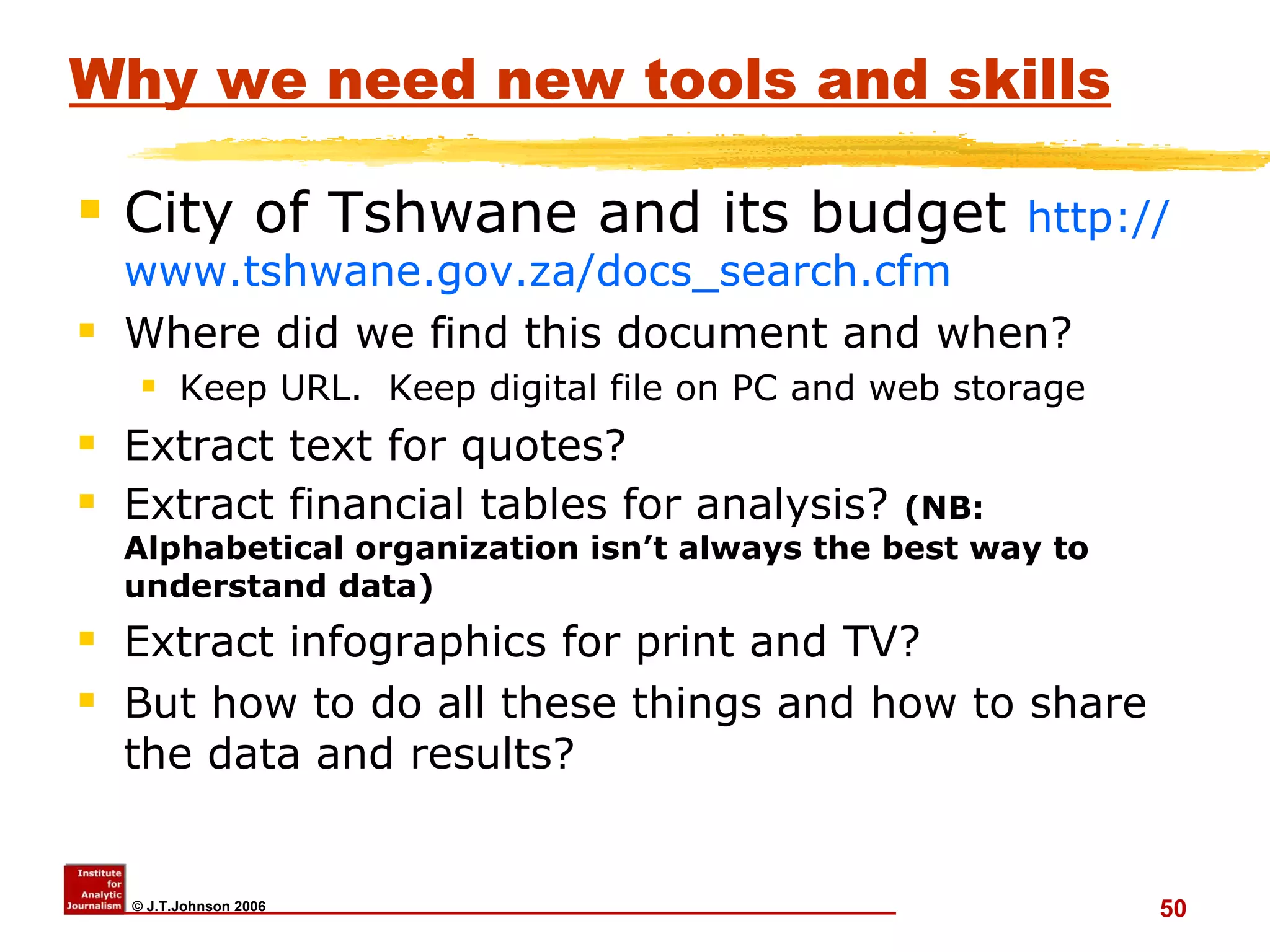 Why we need new tools and skills

City of Tshwane and its budget http://www.tshwane.gov.za/docs_search.cfm

Where did we find this document and when?

Keep URL. Keep digital file on PC and web storage

Extract text for quotes?

Extract financial tables for analysis? (NB: Alphabetical organization isn't always the best way to understand data)

Extract infographics for print and TV?

But how to do all these things and how to share the data and results?

Institute for Analytic Journalism

© J.T.Johnson 2006

50