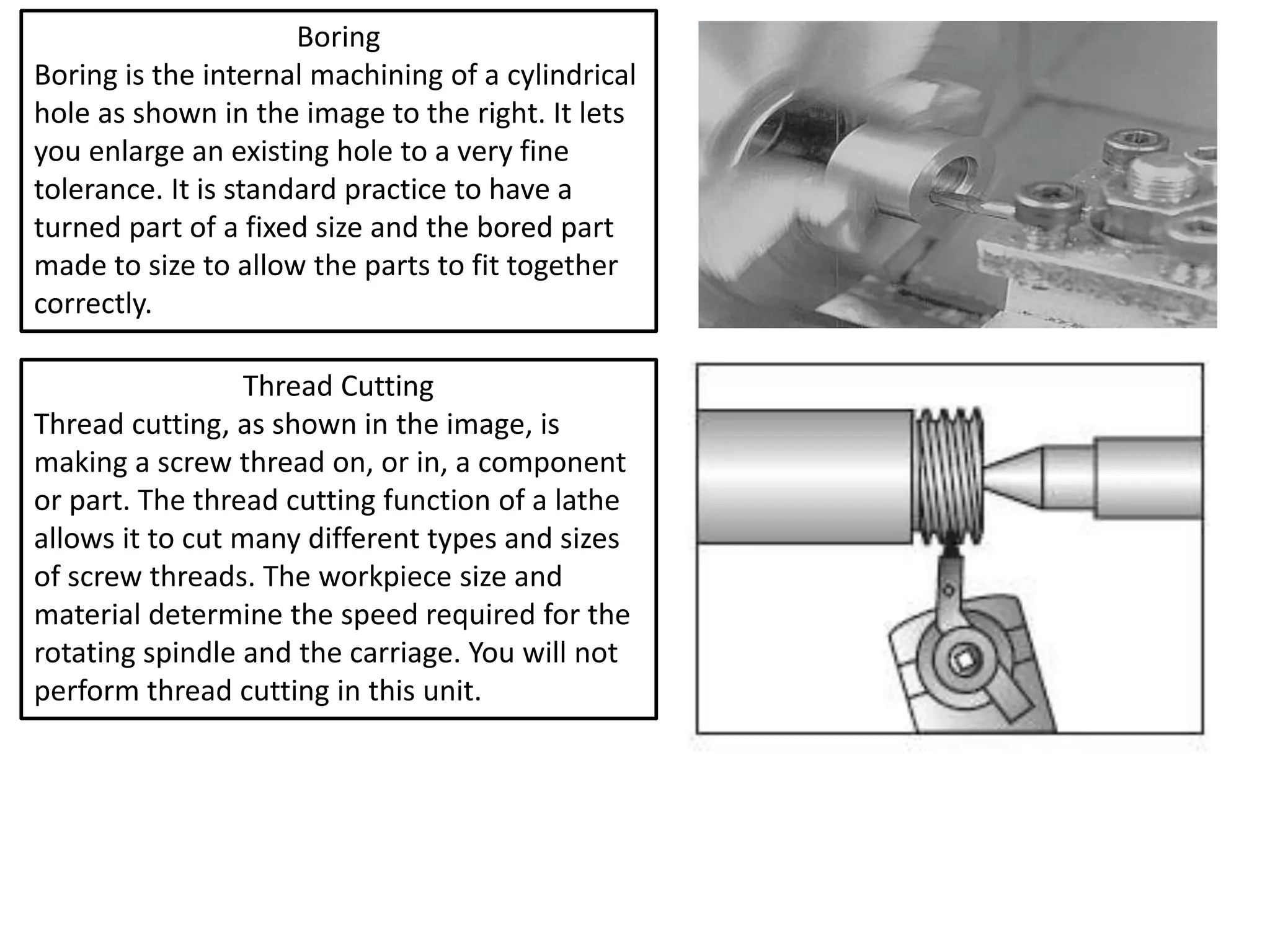 Boring

Boring is the internal machining of a cylindrical hole as shown in the image to the right. It lets you enlarge an existing hole to a very fine tolerance. It is standard practice to have a turned part of a fixed size and the bored part made to size to allow the parts to fit together correctly.

Thread Cutting

Thread cutting, as shown in the image, is making a screw thread on, or in, a component or part. The thread cutting function of a lathe allows it to cut many different types and sizes of screw threads. The workpiece size and material determine the speed required for the rotating spindle and the carriage. You will not perform thread cutting in this unit.