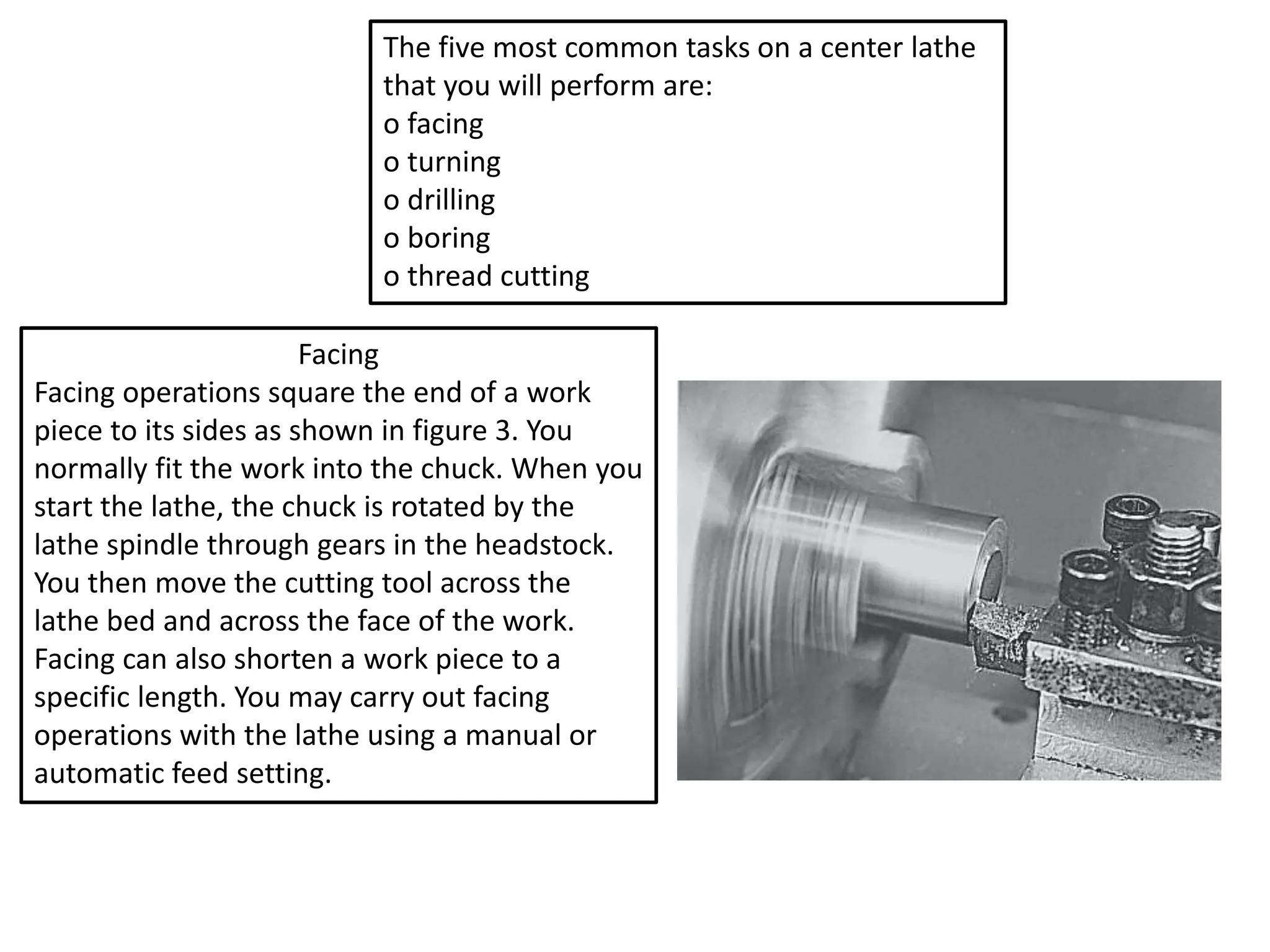 The five most common tasks on a center lathe that you will perform are:
o facing
o turning
o drilling
o boring
o thread cutting

Facing
Facing operations square the end of a work piece to its sides as shown in figure 3. You normally fit the work into the chuck. When you start the lathe, the chuck is rotated by the lathe spindle through gears in the headstock. You then move the cutting tool across the lathe bed and across the face of the work. Facing can also shorten a work piece to a specific length. You may carry out facing operations with the lathe using a manual or automatic feed setting.