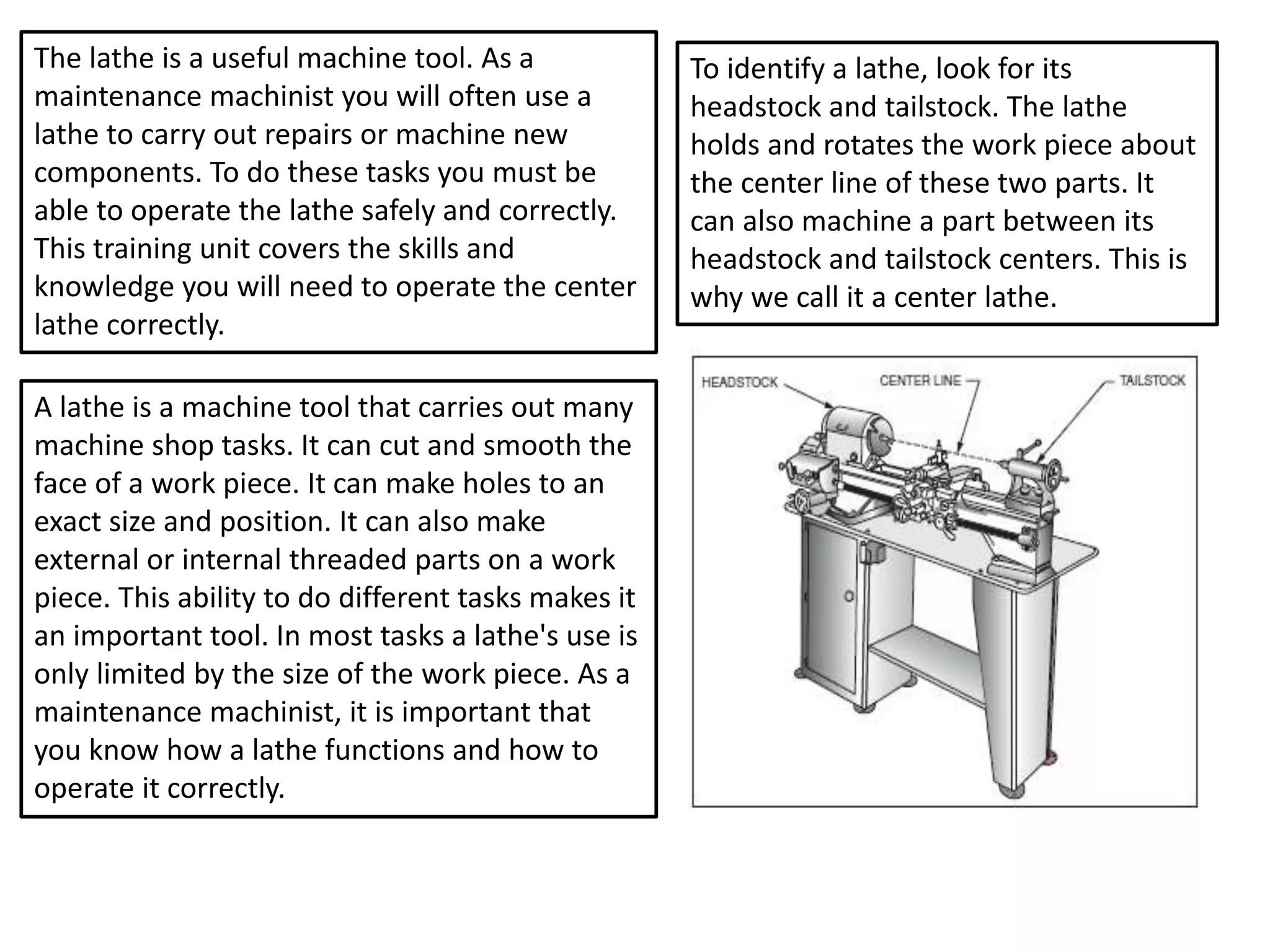 The lathe is a useful machine tool. As a maintenance machinist you will often use a lathe to carry out repairs or machine new components. To do these tasks you must be able to operate the lathe safely and correctly. This training unit covers the skills and knowledge you will need to operate the center lathe correctly.

A lathe is a machine tool that carries out many machine shop tasks. It can cut and smooth the face of a work piece. It can make holes to an exact size and position. It can also make external or internal threaded parts on a work piece. This ability to do different tasks makes it an important tool. In most tasks a lathe's use is only limited by the size of the work piece. As a maintenance machinist, it is important that you know how a lathe functions and how to operate it correctly.

To identify a lathe, look for its headstock and tailstock. The lathe holds and rotates the work piece about the center line of these two parts. It can also machine a part between its headstock and tailstock centers. This is why we call it a center lathe.

HEADSTOCK
CENTER LINE
TAILSTOCK