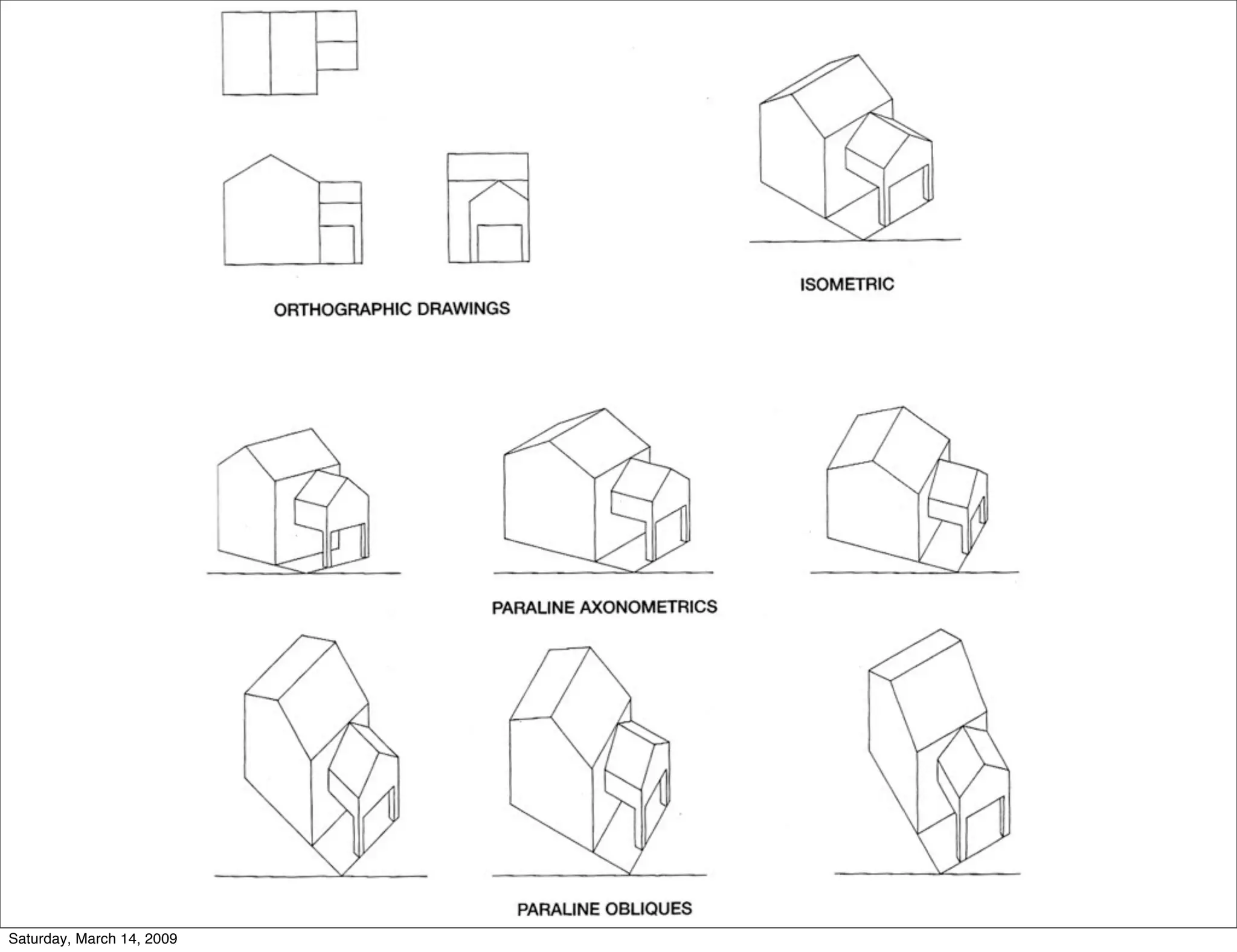 ISOMETRIC

ORTHOGRAPHIC DRAWINGS

PARALINE AXONOMETRICS

PARALINE OBLIQUES

Saturday, March 14, 2009