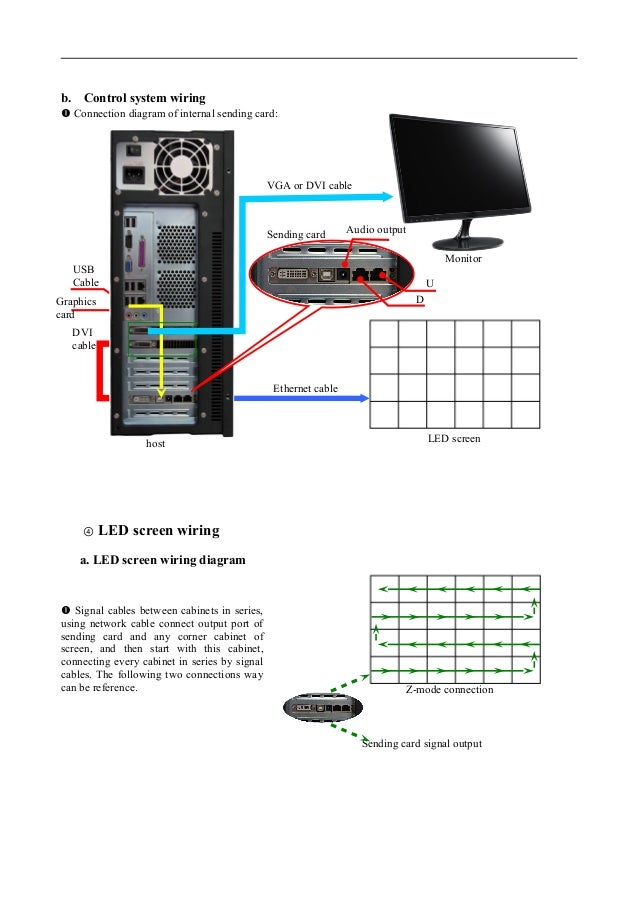 b. Control system wiring

❶ Connection diagram of internal sending card:

VGA or DVI cable

Sending card

Audio output

Monitor

USB Cable

Graphics card

DVI cable

U

D

Ethernet cable

host

LED screen

④ LED screen wiring

a. LED screen wiring diagram

❶ Signal cables between cabinets in series, using network cable connect output port of sending card and any corner cabinet of screen, and then start with this cabinet, connecting every cabinet in series by signal cables. The following two connections way can be reference.

Z-mode connection

Sending card signal output