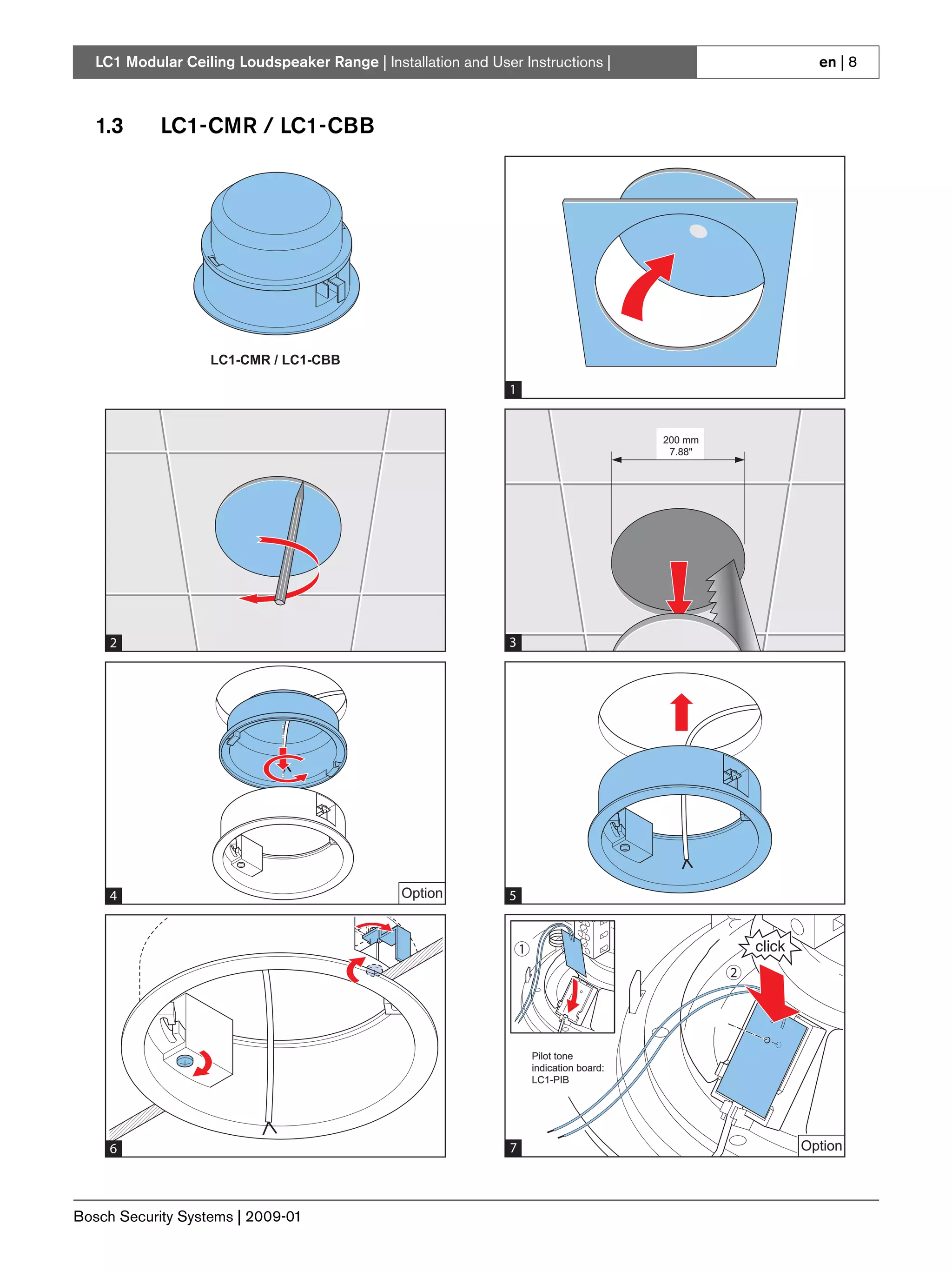 LC1 Modular Ceiling Loudspeaker Range | Installation and User Instructions | en | 8

1.3 LC1-CMR / LC1-CBB

LC1-CMR / LC1-CBB

1

2

200 mm
7.88"

3

4

Option

5

6

①

click

②

Pilot tone indication board: LC1-PIB

7

Option

Bosch Security Systems | 2009-01