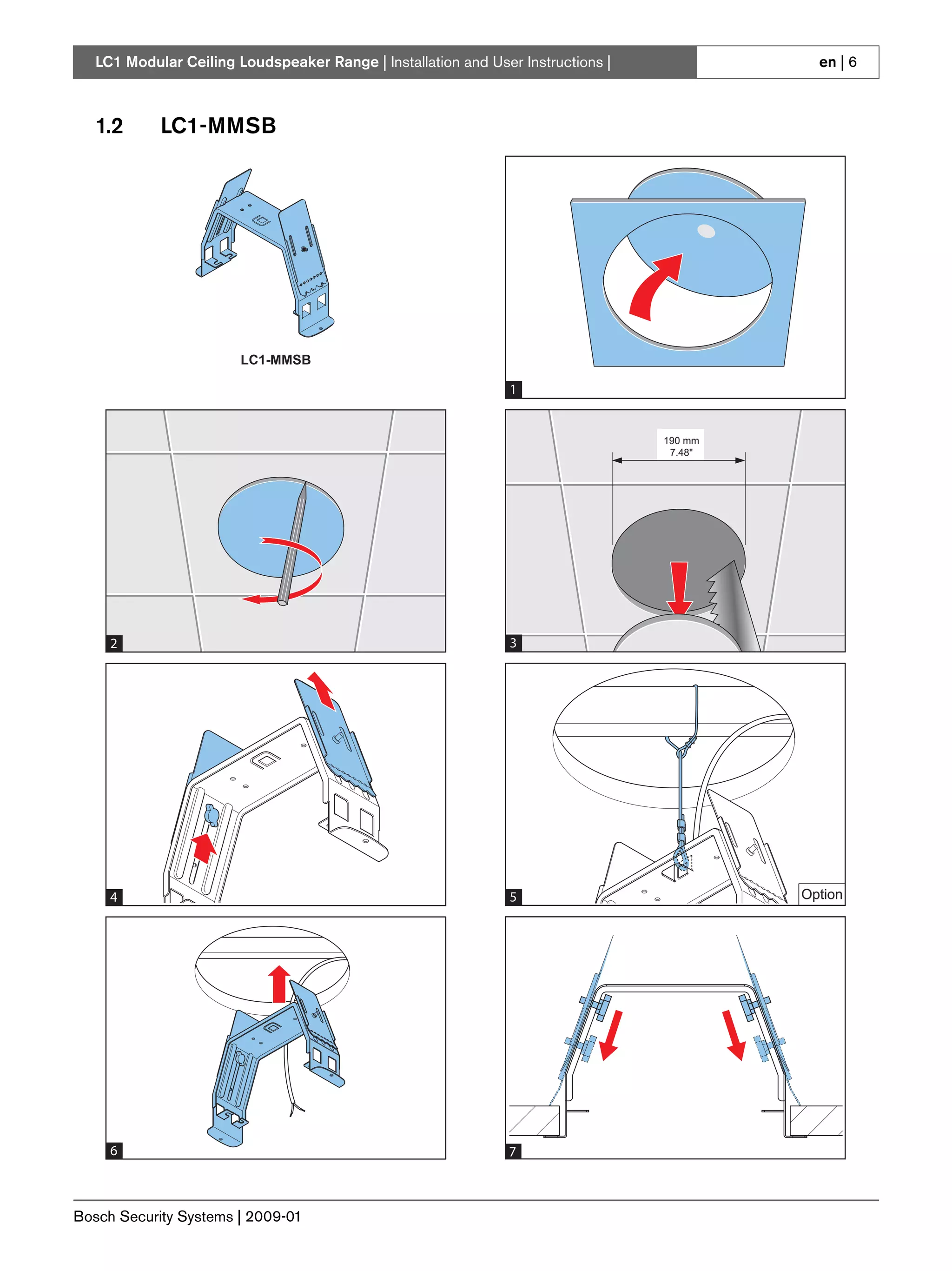 LC1 Modular Ceiling Loudspeaker Range | Installation and User Instructions | en | 6

1.2 LC1-MMSB

LC1-MMSB

1

2

190 mm
7.48"

3

4

5

Option

6

7

Bosch Security Systems | 2009-01