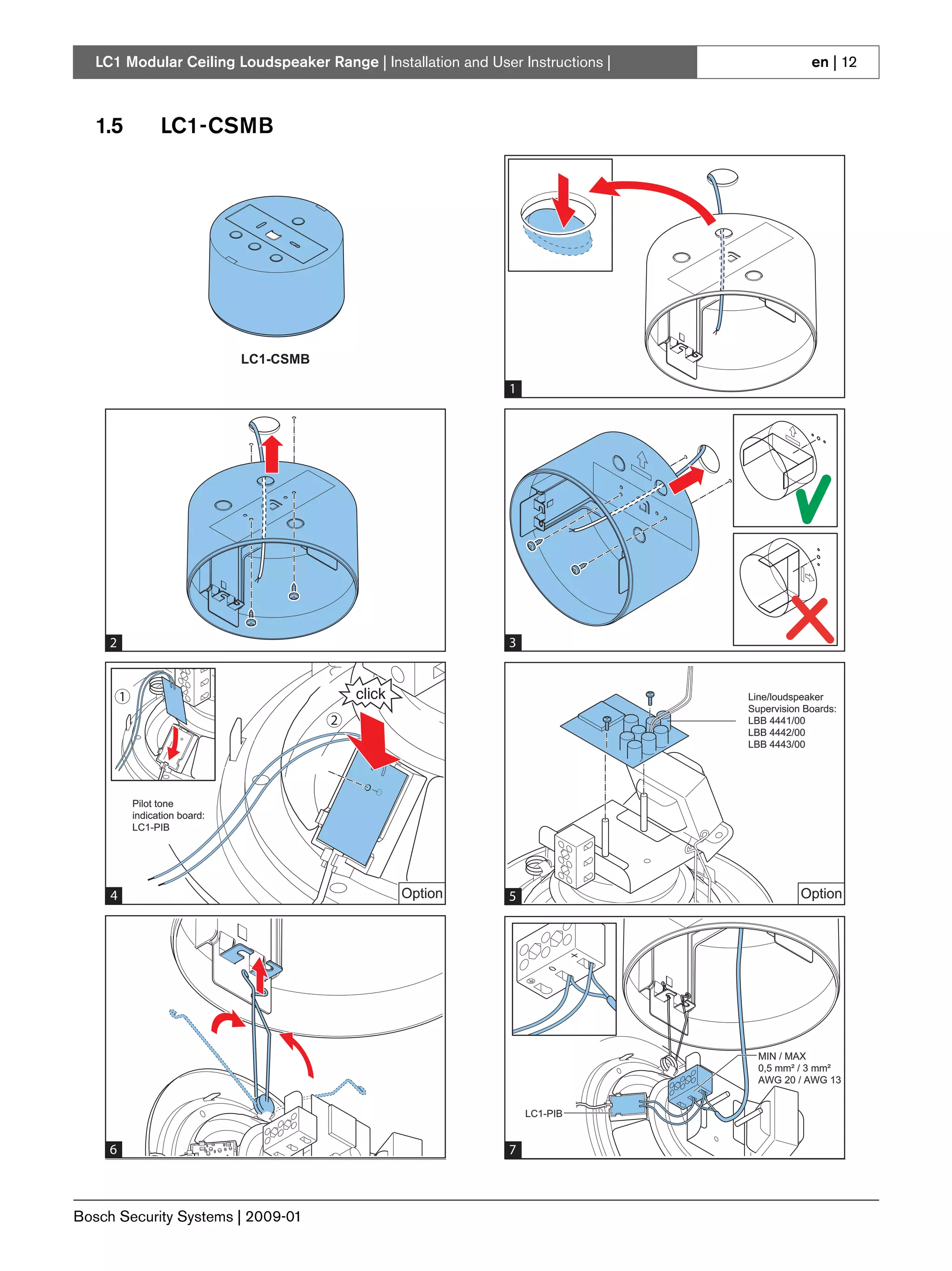 LC1 Modular Ceiling Loudspeaker Range | Installation and User Instructions | en | 12

1.5 LC1-CSMB

LC1-CSMB

1

2

3

① 

click

②

Pilot tone indication board: LC1-PIB

4

Option

Line/loudspeaker Supervision Boards:
LBB 4441/00
LBB 4442/00
LBB 4443/00

5

Option

6

MIN / MAX
0,5 mm² / 3 mm²
AWG 20 / AWG 13

LC1-PIB

7

Bosch Security Systems | 2009-01