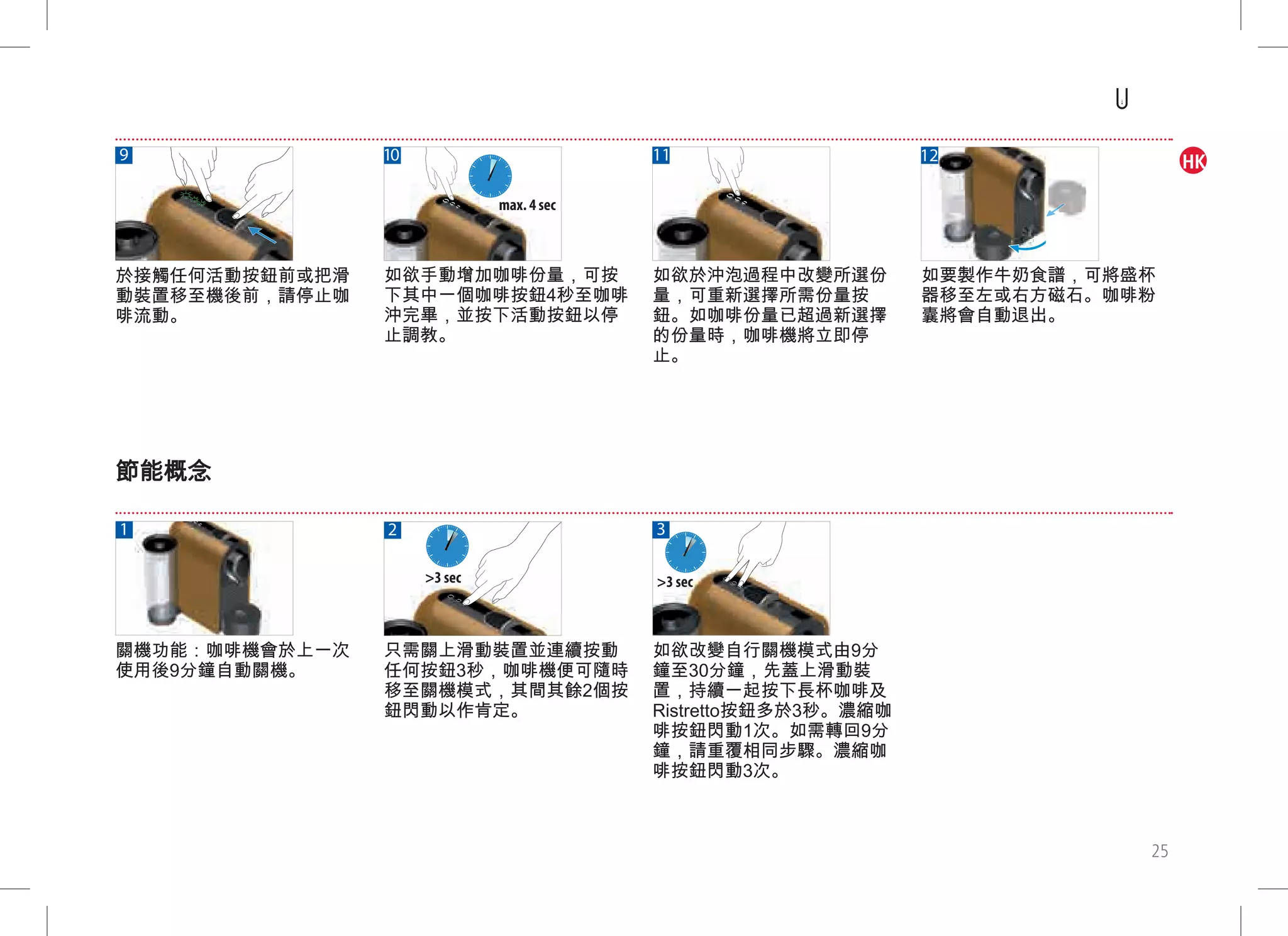 U

HK

9

於接觸任何活動按鈕前或把滑動裝置移至機後前，請停止咖啡流動。

10

max. 4 sec

如欲手動增加咖啡份量，可按下其中一個咖啡按鈕4秒至咖啡沖完畢，並按下活動按鈕以停止調教。

11

如欲於沖泡過程中改變所選份量，可重新選擇所需份量按鈕。如咖啡份量已超過新選擇的份量時，咖啡機將立即停止。

12

如要製作牛奶食譜，可將盛杯器移至左或右方磁石。咖啡粉囊將會自動退出。

節能概念

1

關機功能：咖啡機會於上一次使用後9分鐘自動關機。

2

>3 sec

只需關上滑動裝置並連續按動任何按鈕3秒，咖啡機便可隨時移至關機模式，其間其餘2個按鈕閃動以作肯定。

3

>3 sec

如欲改變自行關機模式由9分鐘至30分鐘，先蓋上滑動裝置，持續一起按下長杯咖啡及Ristretto按鈕多於3秒。濃縮咖啡按鈕閃動1次。如需轉回9分鐘，請重覆相同步驟。濃縮咖啡按鈕閃動3次。

25