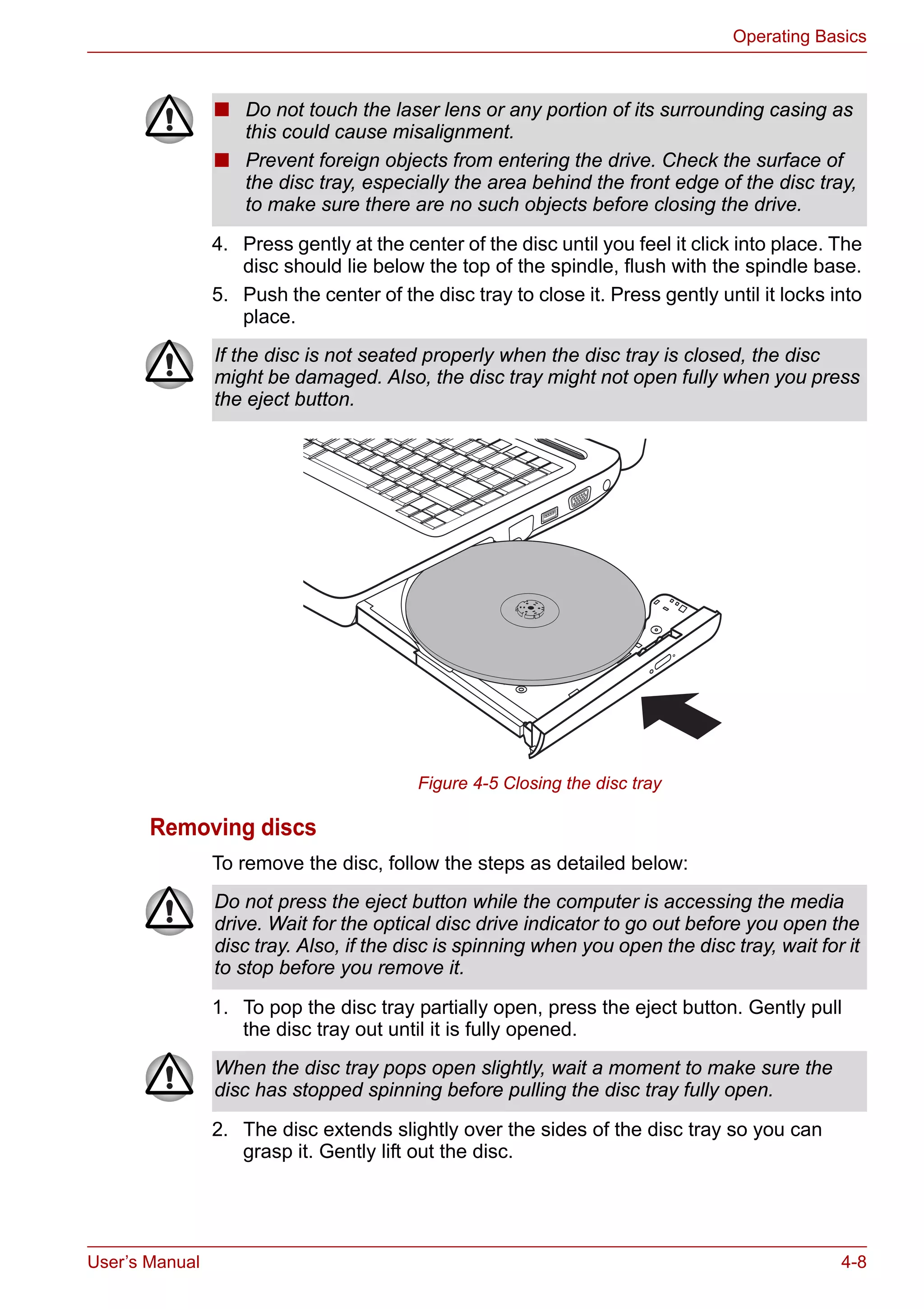 Operating Basics

■ Do not touch the laser lens or any portion of its surrounding casing as this could cause misalignment.

■ Prevent foreign objects from entering the drive. Check the surface of the disc tray, especially the area behind the front edge of the disc tray, to make sure there are no such objects before closing the drive.

4. Press gently at the center of the disc until you feel it click into place. The disc should lie below the top of the spindle, flush with the spindle base.

5. Push the center of the disc tray to close it. Press gently until it locks into place.

If the disc is not seated properly when the disc tray is closed, the disc might be damaged. Also, the disc tray might not open fully when you press the eject button.

Figure 4-5 Closing the disc tray

Removing discs

To remove the disc, follow the steps as detailed below:

Do not press the eject button while the computer is accessing the media drive. Wait for the optical disc drive indicator to go out before you open the disc tray. Also, if the disc is spinning when you open the disc tray, wait for it to stop before you remove it.

1. To pop the disc tray partially open, press the eject button. Gently pull the disc tray out until it is fully opened.

When the disc tray pops open slightly, wait a moment to make sure the disc has stopped spinning before pulling the disc tray fully open.

2. The disc extends slightly over the sides of the disc tray so you can grasp it. Gently lift out the disc.

User's Manual

4-8