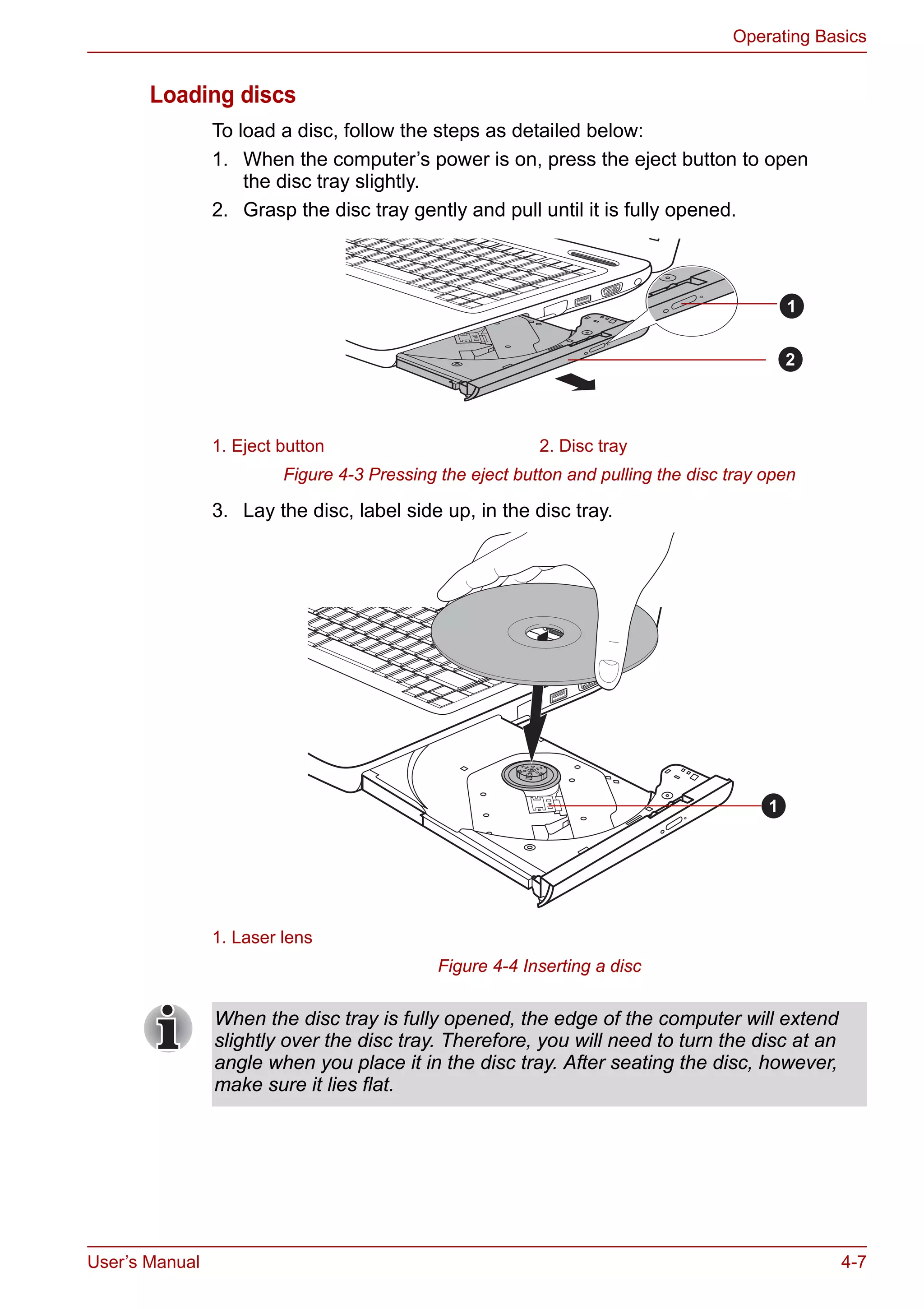 Operating Basics

Loading discs

To load a disc, follow the steps as detailed below:

1. When the computer’s power is on, press the eject button to open the disc tray slightly.
2. Grasp the disc tray gently and pull until it is fully opened.

1

2

1. Eject button

2. Disc tray

Figure 4-3 Pressing the eject button and pulling the disc tray open

3. Lay the disc, label side up, in the disc tray.

1

1. Laser lens

Figure 4-4 Inserting a disc

When the disc tray is fully opened, the edge of the computer will extend slightly over the disc tray. Therefore, you will need to turn the disc at an angle when you place it in the disc tray. After seating the disc, however, make sure it lies flat.

User’s Manual

4-7