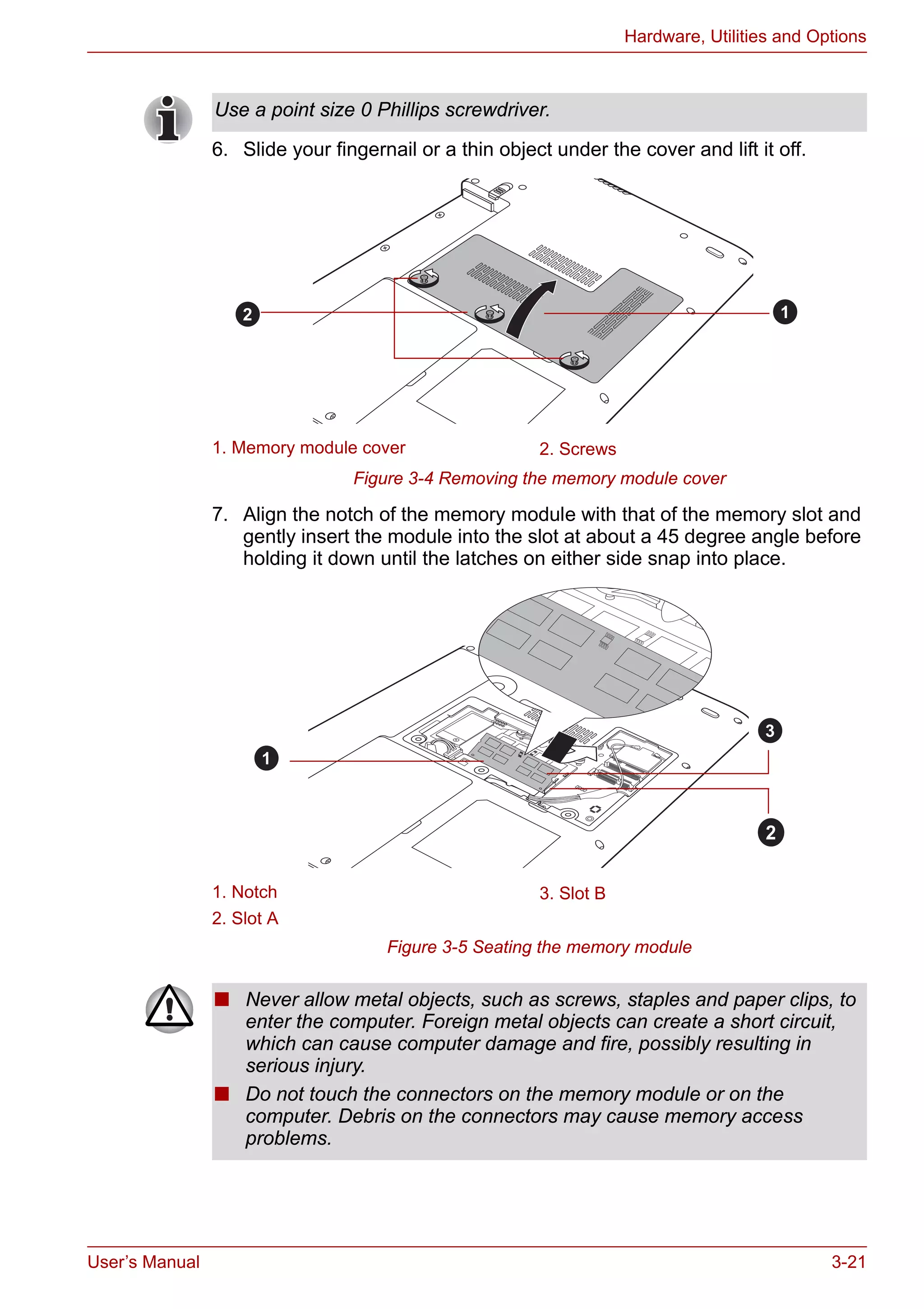 Hardware, Utilities and Options

Use a point size 0 Phillips screwdriver.

6. Slide your fingernail or a thin object under the cover and lift it off.

2

1

1. Memory module cover

2. Screws

Figure 3-4 Removing the memory module cover

7. Align the notch of the memory module with that of the memory slot and gently insert the module into the slot at about a 45 degree angle before holding it down until the latches on either side snap into place.

1

3

2

1. Notch

2. Slot A

3. Slot B

Figure 3-5 Seating the memory module

■ Never allow metal objects, such as screws, staples and paper clips, to enter the computer. Foreign metal objects can create a short circuit, which can cause computer damage and fire, possibly resulting in serious injury.

■ Do not touch the connectors on the memory module or on the computer. Debris on the connectors may cause memory access problems.

User's Manual

3-21