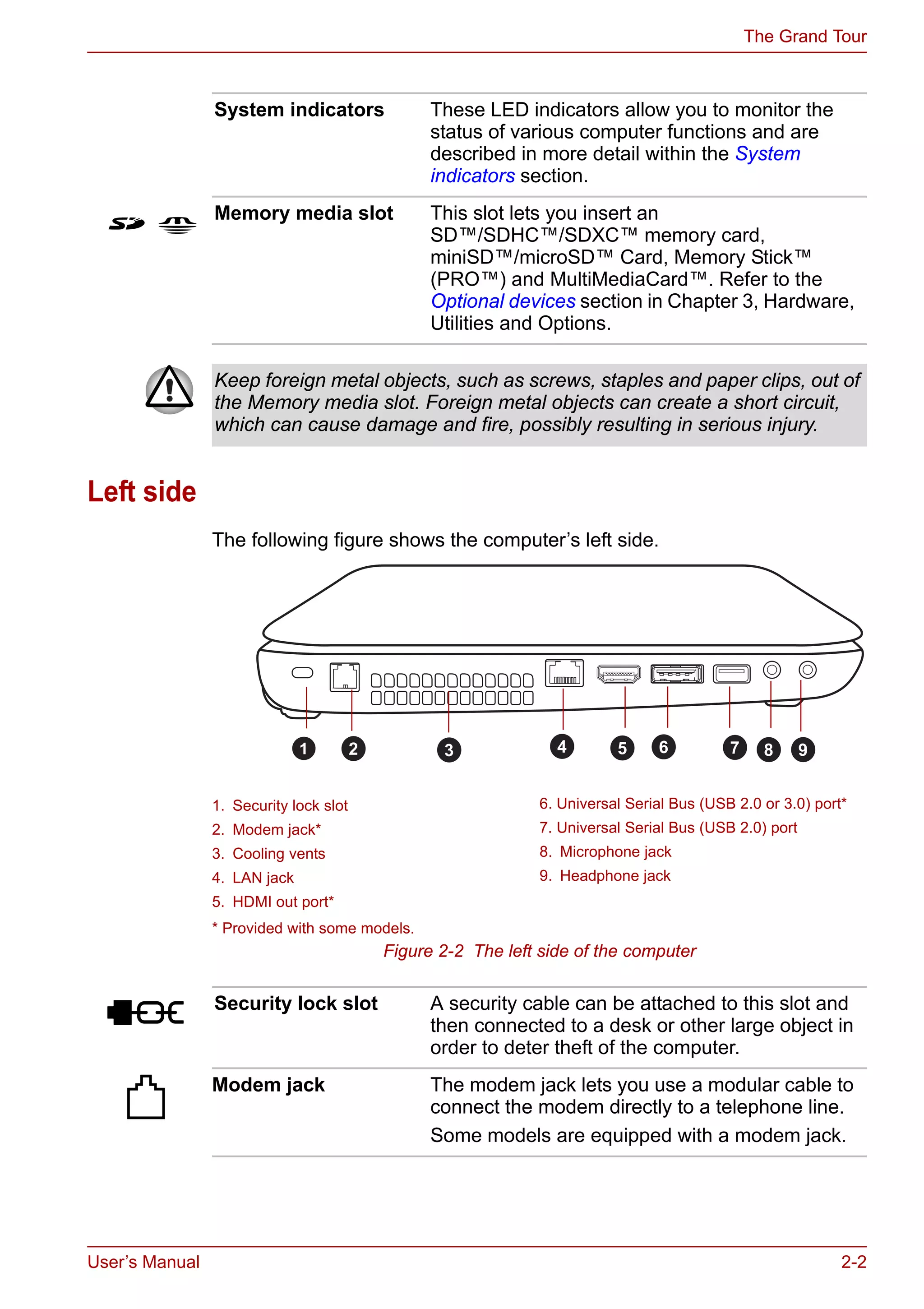 The Grand Tour

| System indicators | These LED indicators allow you to monitor the status of various computer functions and are described in more detail within the System indicators section. |
|---|---|
| Memory media slot | This slot lets you insert an SD™/SDHC™/SDXC™ memory card, miniSD™/microSD™ Card, Memory Stick™ (PRO™) and MultiMediaCard™. Refer to the Optional devices section in Chapter 3, Hardware, Utilities and Options. |

Keep foreign metal objects, such as screws, staples and paper clips, out of the Memory media slot. Foreign metal objects can create a short circuit, which can cause damage and fire, possibly resulting in serious injury.

Left side

The following figure shows the computer's left side.

1 2 3 4 5 6 7 8 9

1. Security lock slot
2. Modem jack*
3. Cooling vents
4. LAN jack
5. HDMI out port*

6. Universal Serial Bus (USB 2.0 or 3.0) port*
7. Universal Serial Bus (USB 2.0) port
8. Microphone jack
9. Headphone jack

* Provided with some models.

Figure 2-2 The left side of the computer

| Security lock slot | A security cable can be attached to this slot and then connected to a desk or other large object in order to deter theft of the computer. |
|---|---|
| Modem jack | The modem jack lets you use a modular cable to connect the modem directly to a telephone line. Some models are equipped with a modem jack. |

User's Manual 2-2