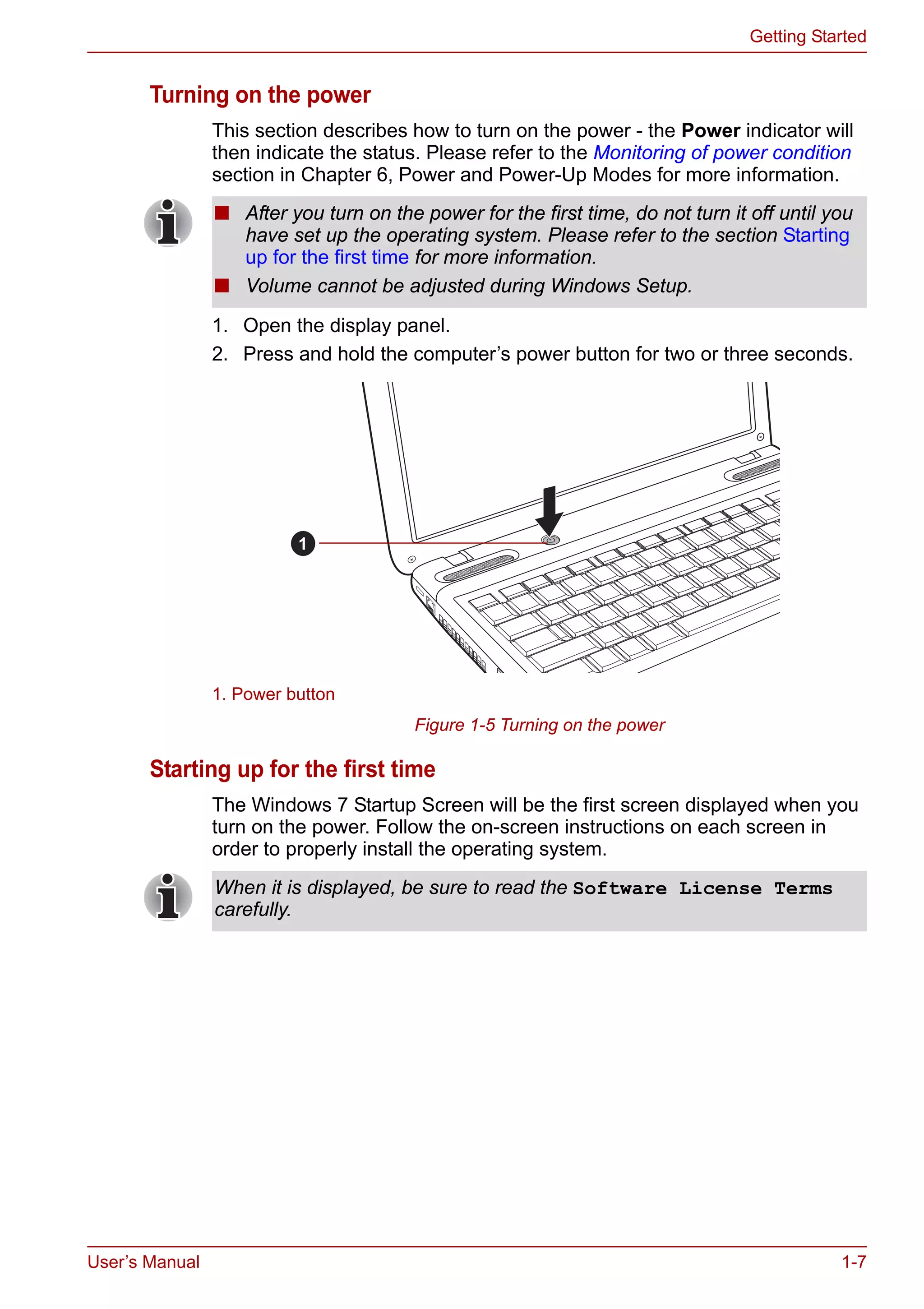 Getting Started

Turning on the power

This section describes how to turn on the power - the Power indicator will then indicate the status. Please refer to the Monitoring of power condition section in Chapter 6, Power and Power-Up Modes for more information.

■ After you turn on the power for the first time, do not turn it off until you have set up the operating system. Please refer to the section Starting up for the first time for more information.

■ Volume cannot be adjusted during Windows Setup.

1. Open the display panel.
2. Press and hold the computer's power button for two or three seconds.

1

1. Power button

Figure 1-5 Turning on the power

Starting up for the first time

The Windows 7 Startup Screen will be the first screen displayed when you turn on the power. Follow the on-screen instructions on each screen in order to properly install the operating system.

When it is displayed, be sure to read the Software License Terms carefully.

User's Manual 1-7