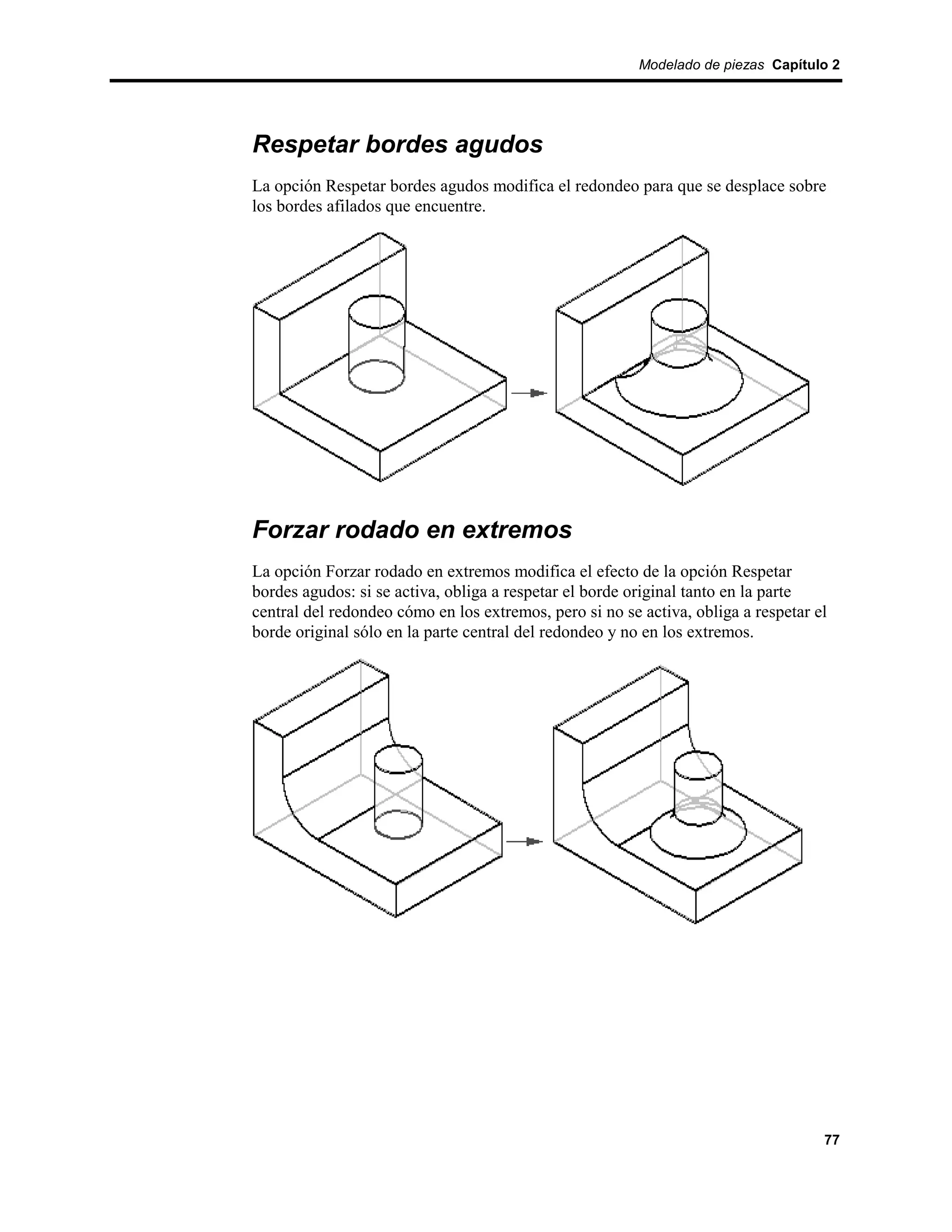 Modelado de piezas Capítulo 2

Respetar bordes agudos

La opción Respetar bordes agudos modifica el redondeo para que se desplace sobre los bordes afilados que encuentre.

Forzar rodado en extremos

La opción Forzar rodado en extremos modifica el efecto de la opción Respetar bordes agudos: si se activa, obliga a respetar el borde original tanto en la parte central del redondeo cómo en los extremos, pero si no se activa, obliga a respetar el borde original sólo en la parte central del redondeo y no en los extremos.

77