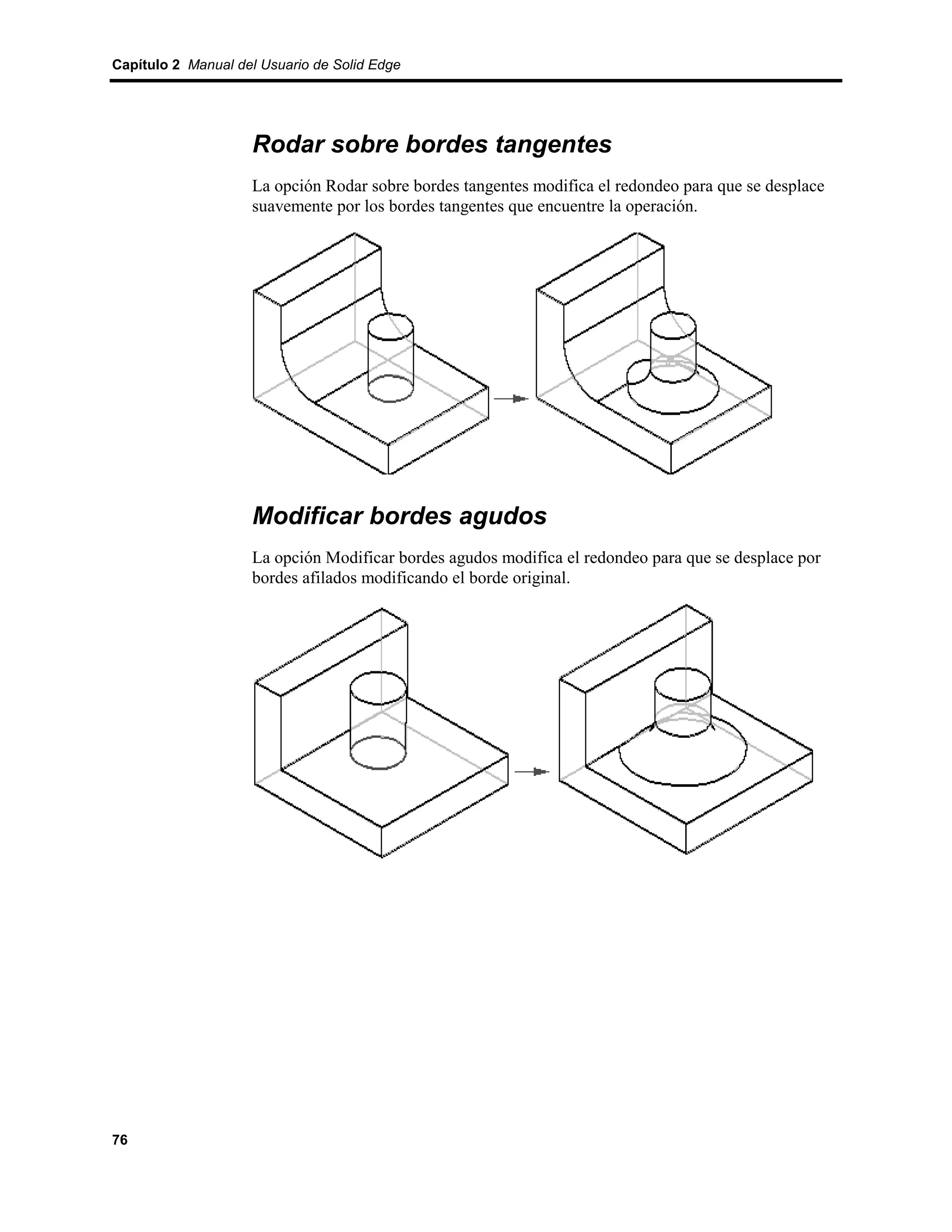 Capítulo 2 Manual del Usuario de Solid Edge

Rodar sobre bordes tangentes

La opción Rodar sobre bordes tangentes modifica el redondeo para que se desplace suavemente por los bordes tangentes que encuentre la operación.

Modificar bordes agudos

La opción Modificar bordes agudos modifica el redondeo para que se desplace por bordes afilados modificando el borde original.

76