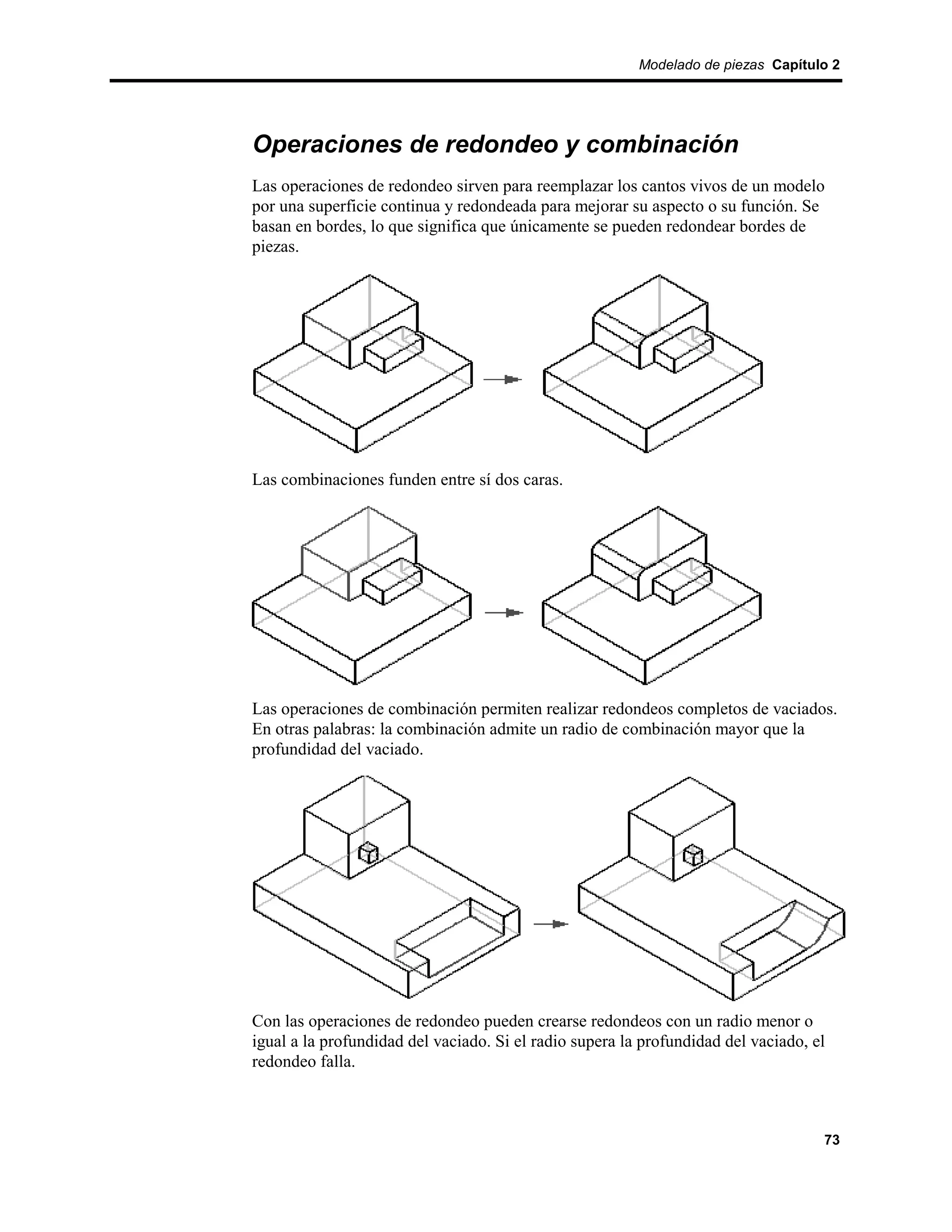 Modelado de piezas Capítulo 2

Operaciones de redondeo y combinación

Las operaciones de redondeo sirven para reemplazar los cantos vivos de un modelo por una superficie continua y redondeada para mejorar su aspecto o su función. Se basan en bordes, lo que significa que únicamente se pueden redondear bordes de piezas.

Las combinaciones funden entre sí dos caras.

Las operaciones de combinación permiten realizar redondeos completos de vaciados. En otras palabras: la combinación admite un radio de combinación mayor que la profundidad del vaciado.

Con las operaciones de redondeo pueden crearse redondeos con un radio menor o igual a la profundidad del vaciado. Si el radio supera la profundidad del vaciado, el redondeo falla.

73