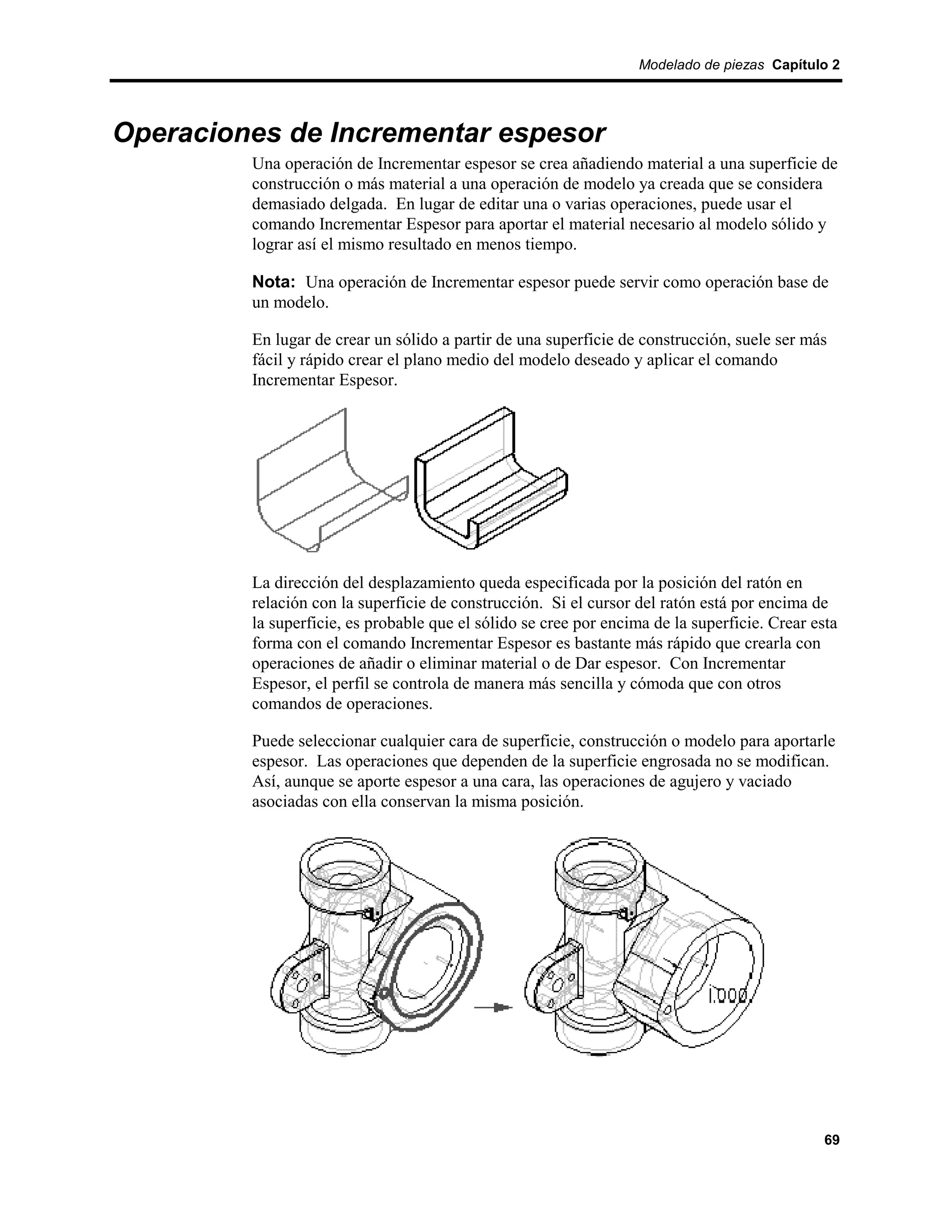 Modelado de piezas Capítulo 2

Operaciones de Incrementar espesor

Una operación de Incrementar espesor se crea añadiendo material a una superficie de construcción o más material a una operación de modelo ya creada que se considera demasiado delgada. En lugar de editar una o varias operaciones, puede usar el comando Incrementar Espesor para aportar el material necesario al modelo sólido y lograr así el mismo resultado en menos tiempo.

Nota: Una operación de Incrementar espesor puede servir como operación base de un modelo.

En lugar de crear un sólido a partir de una superficie de construcción, suele ser más fácil y rápido crear el plano medio del modelo deseado y aplicar el comando Incrementar Espesor.

La dirección del desplazamiento queda especificada por la posición del ratón en relación con la superficie de construcción. Si el cursor del ratón está por encima de la superficie, es probable que el sólido se cree por encima de la superficie. Crear esta forma con el comando Incrementar Espesor es bastante más rápido que crearla con operaciones de añadir o eliminar material o de Dar espesor. Con Incrementar Espesor, el perfil se controla de manera más sencilla y cómoda que con otros comandos de operaciones.

Puede seleccionar cualquier cara de superficie, construcción o modelo para aportarle espesor. Las operaciones que dependen de la superficie engrosada no se modifican. Así, aunque se aporte espesor a una cara, las operaciones de agujero y vaciado asociadas con ella conservan la misma posición.

1.000

69