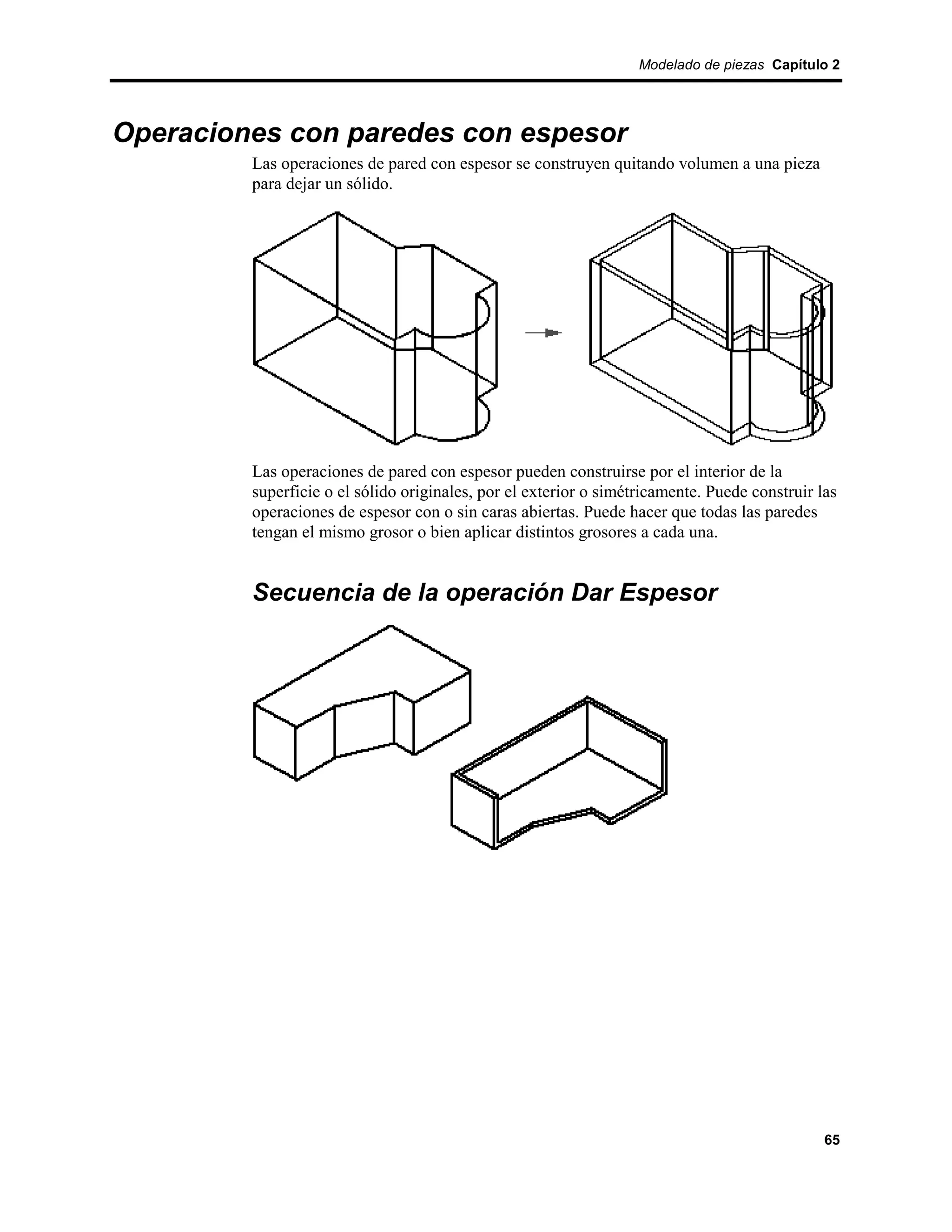 Modelado de piezas Capítulo 2

Operaciones con paredes con espesor

Las operaciones de pared con espesor se construyen quitando volumen a una pieza para dejar un sólido.

Las operaciones de pared con espesor pueden construirse por el interior de la superficie o el sólido originales, por el exterior o simétricamente. Puede construir las operaciones de espesor con o sin caras abiertas. Puede hacer que todas las paredes tengan el mismo grosor o bien aplicar distintos grosores a cada una.

Secuencia de la operación Dar Espesor

65