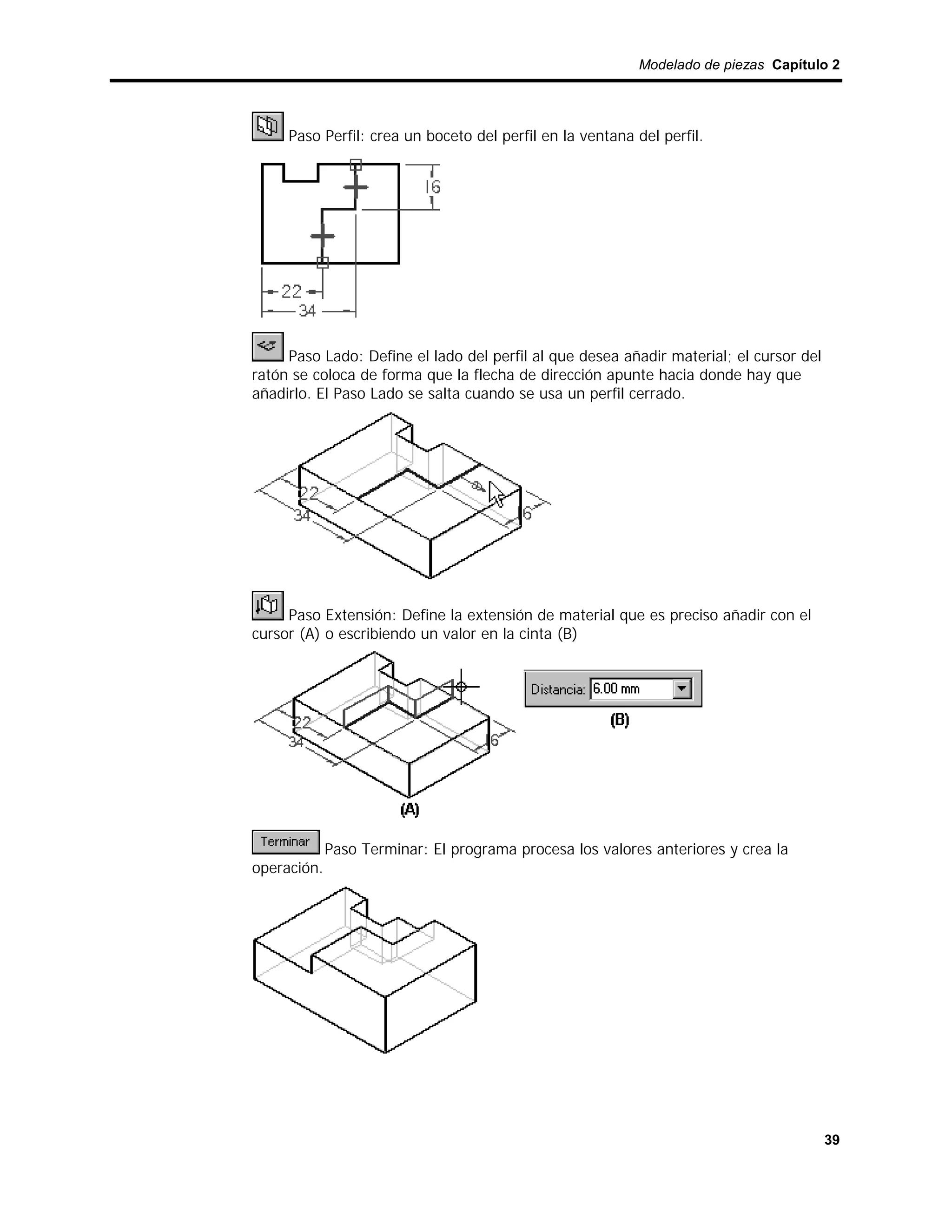 Modelado de piezas Capítulo 2

Paso Perfil: crea un boceto del perfil en la ventana del perfil.

16

22

34

Paso Lado: Define el lado del perfil al que desea añadir material; el cursor del ratón se coloca de forma que la flecha de dirección apunte hacia donde hay que añadirlo. El Paso Lado se salta cuando se usa un perfil cerrado.

22

34

16

Paso Extensión: Define la extensión de material que es preciso añadir con el cursor (A) o escribiendo un valor en la cinta (B)

22

34

16

(A)

Distancia: 6.00 mm

(B)

Terminar

Paso Terminar: El programa procesa los valores anteriores y crea la operación.

39