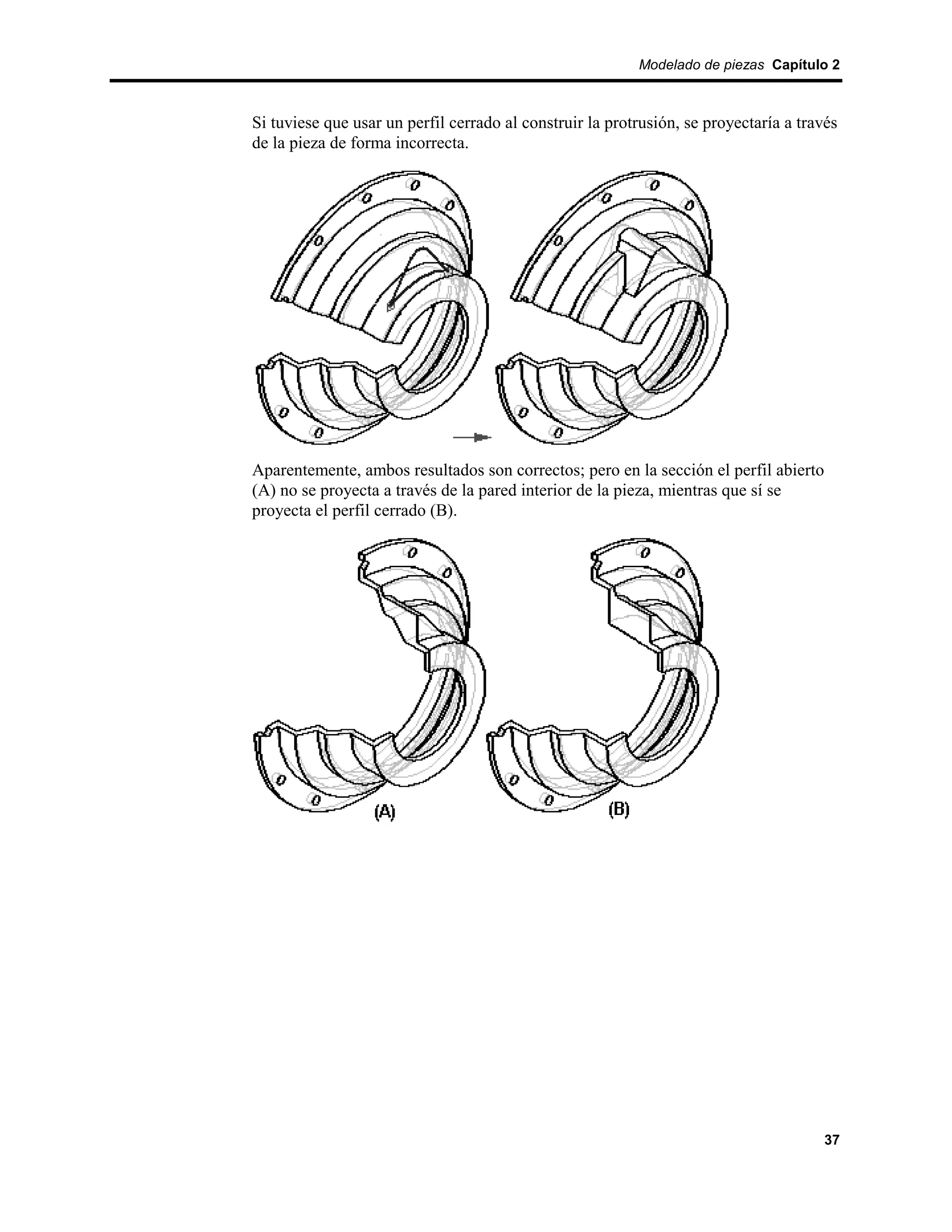 Modelado de piezas Capítulo 2

Si tuviese que usar un perfil cerrado al construir la protrusión, se proyectaría a través de la pieza de forma incorrecta.

Aparentemente, ambos resultados son correctos; pero en la sección el perfil abierto (A) no se proyecta a través de la pared interior de la pieza, mientras que sí se proyecta el perfil cerrado (B).

(A)

(B)

37