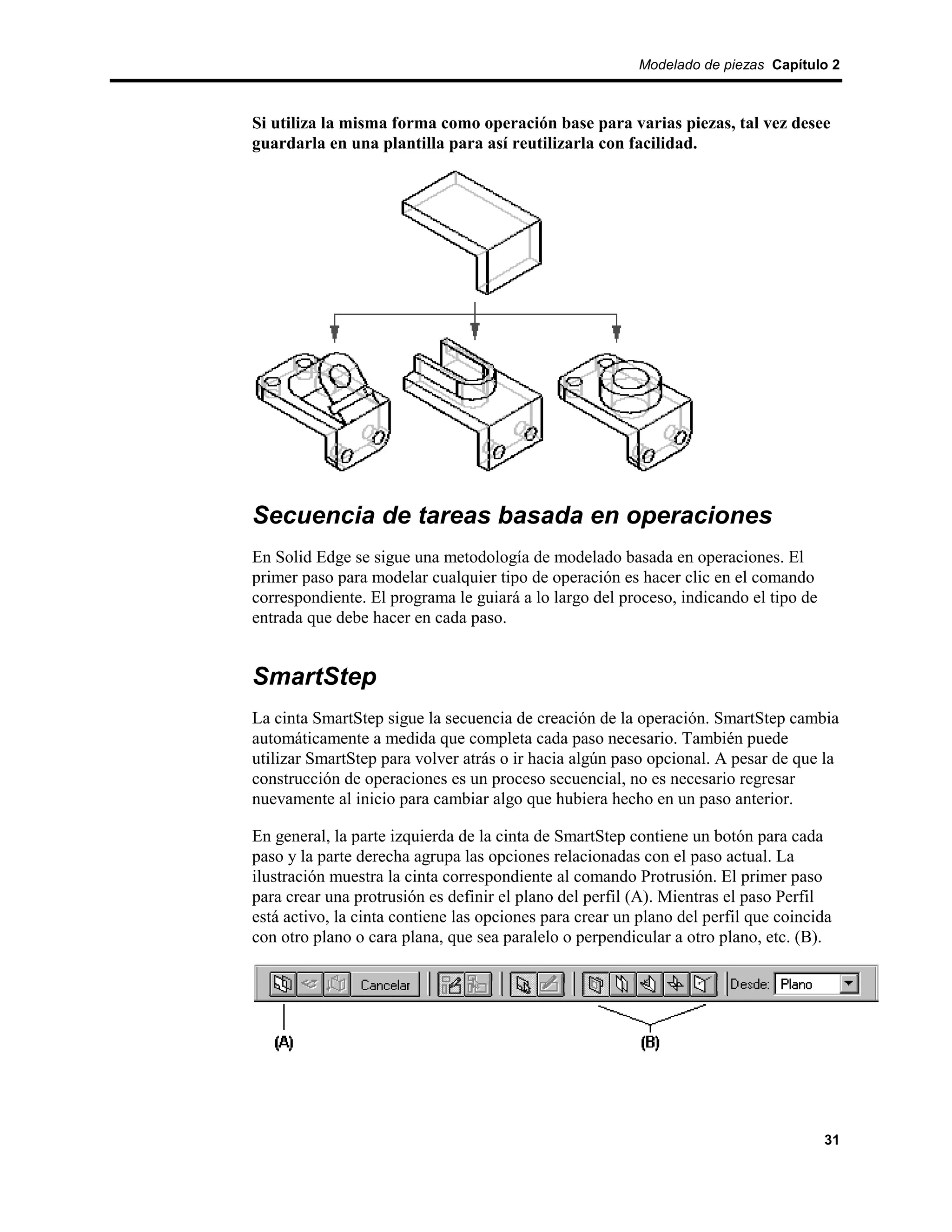 Modelado de piezas Capítulo 2

Si utiliza la misma forma como operación base para varias piezas, tal vez desee guardarla en una plantilla para así reutilizarla con facilidad.

Secuencia de tareas basada en operaciones

En Solid Edge se sigue una metodología de modelado basada en operaciones. El primer paso para modelar cualquier tipo de operación es hacer clic en el comando correspondiente. El programa le guiará a lo largo del proceso, indicando el tipo de entrada que debe hacer en cada paso.

SmartStep

La cinta SmartStep sigue la secuencia de creación de la operación. SmartStep cambia automáticamente a medida que completa cada paso necesario. También puede utilizar SmartStep para volver atrás o ir hacia algún paso opcional. A pesar de que la construcción de operaciones es un proceso secuencial, no es necesario regresar nuevamente al inicio para cambiar algo que hubiera hecho en un paso anterior.

En general, la parte izquierda de la cinta de SmartStep contiene un botón para cada paso y la parte derecha agrupa las opciones relacionadas con el paso actual. La ilustración muestra la cinta correspondiente al comando Protrusión. El primer paso para crear una protrusión es definir el plano del perfil (A). Mientras el paso Perfil está activo, la cinta contiene las opciones para crear un plano del perfil que coincida con otro plano o cara plana, que sea paralelo o perpendicular a otro plano, etc. (B).

Cancelar

Desde: Plano

(A)

(B)

31