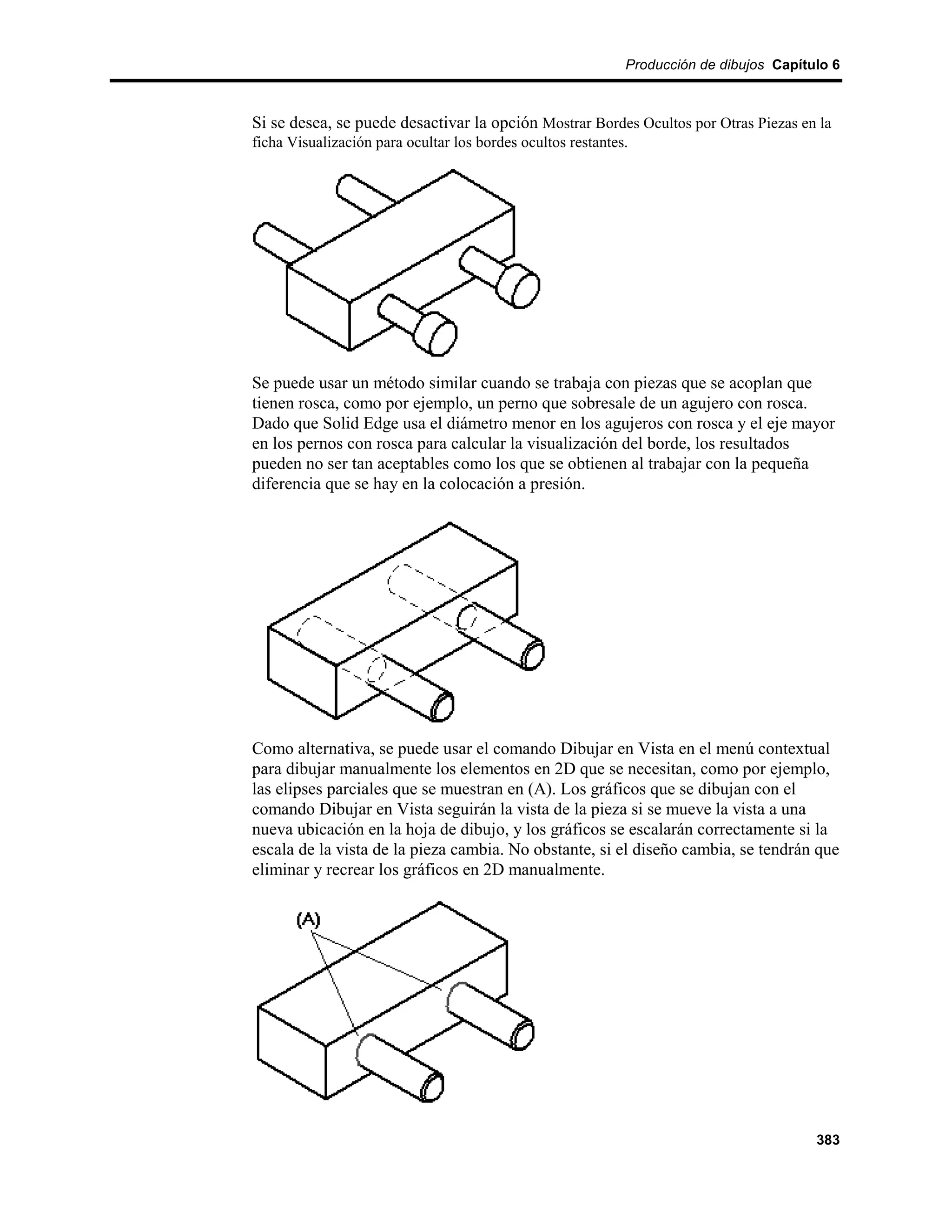 Producción de dibujos Capítulo 6

Si se desea, se puede desactivar la opción Mostrar Bordes Ocultos por Otras Piezas en la ficha Visualización para ocultar los bordes ocultos restantes.

Se puede usar un método similar cuando se trabaja con piezas que se acoplan que tienen rosca, como por ejemplo, un perno que sobresale de un agujero con rosca. Dado que Solid Edge usa el diámetro menor en los agujeros con rosca y el eje mayor en los pernos con rosca para calcular la visualización del borde, los resultados pueden no ser tan aceptables como los que se obtienen al trabajar con la pequeña diferencia que se hay en la colocación a presión.

Como alternativa, se puede usar el comando Dibujar en Vista en el menú contextual para dibujar manualmente los elementos en 2D que se necesitan, como por ejemplo, las elipses parciales que se muestran en (A). Los gráficos que se dibujan con el comando Dibujar en Vista seguirán la vista de la pieza si se mueve la vista a una nueva ubicación en la hoja de dibujo, y los gráficos se escalarán correctamente si la escala de la vista de la pieza cambia. No obstante, si el diseño cambia, se tendrán que eliminar y recrear los gráficos en 2D manualmente.

(A)

383