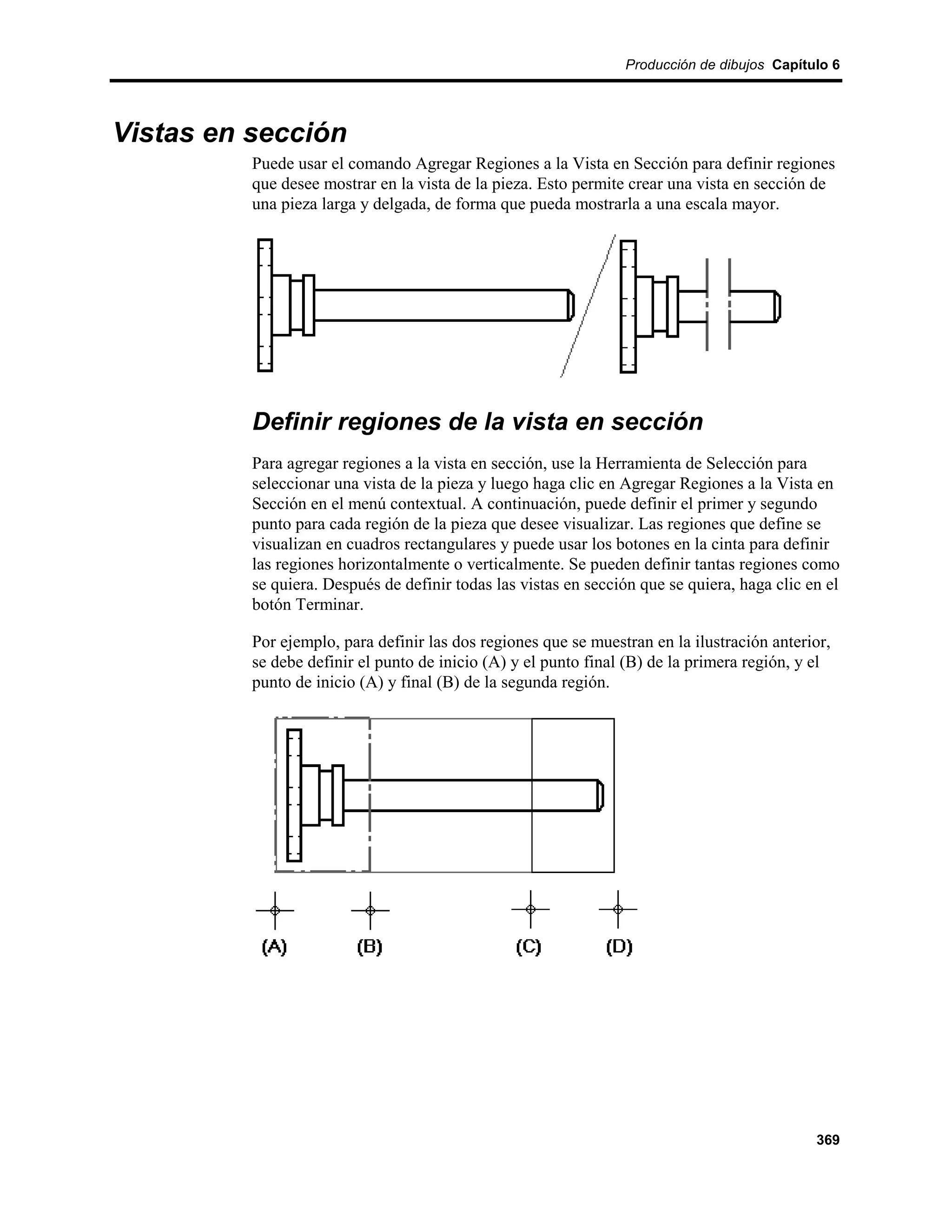 Producción de dibujos Capítulo 6

Vistas en sección

Puede usar el comando Agregar Regiones a la Vista en Sección para definir regiones que desee mostrar en la vista de la pieza. Esto permite crear una vista en sección de una pieza larga y delgada, de forma que pueda mostrarla a una escala mayor.

Definir regiones de la vista en sección

Para agregar regiones a la vista en sección, use la Herramienta de Selección para seleccionar una vista de la pieza y luego haga clic en Agregar Regiones a la Vista en Sección en el menú contextual. A continuación, puede definir el primer y segundo punto para cada región de la pieza que desee visualizar. Las regiones que define se visualizan en cuadros rectangulares y puede usar los botones en la cinta para definir las regiones horizontalmente o verticalmente. Se pueden definir tantas regiones como se quiera. Después de definir todas las vistas en sección que se quiera, haga clic en el botón Terminar.

Por ejemplo, para definir las dos regiones que se muestran en la ilustración anterior, se debe definir el punto de inicio (A) y el punto final (B) de la primera región, y el punto de inicio (A) y final (B) de la segunda región.

(A) (B) (C) (D)

369