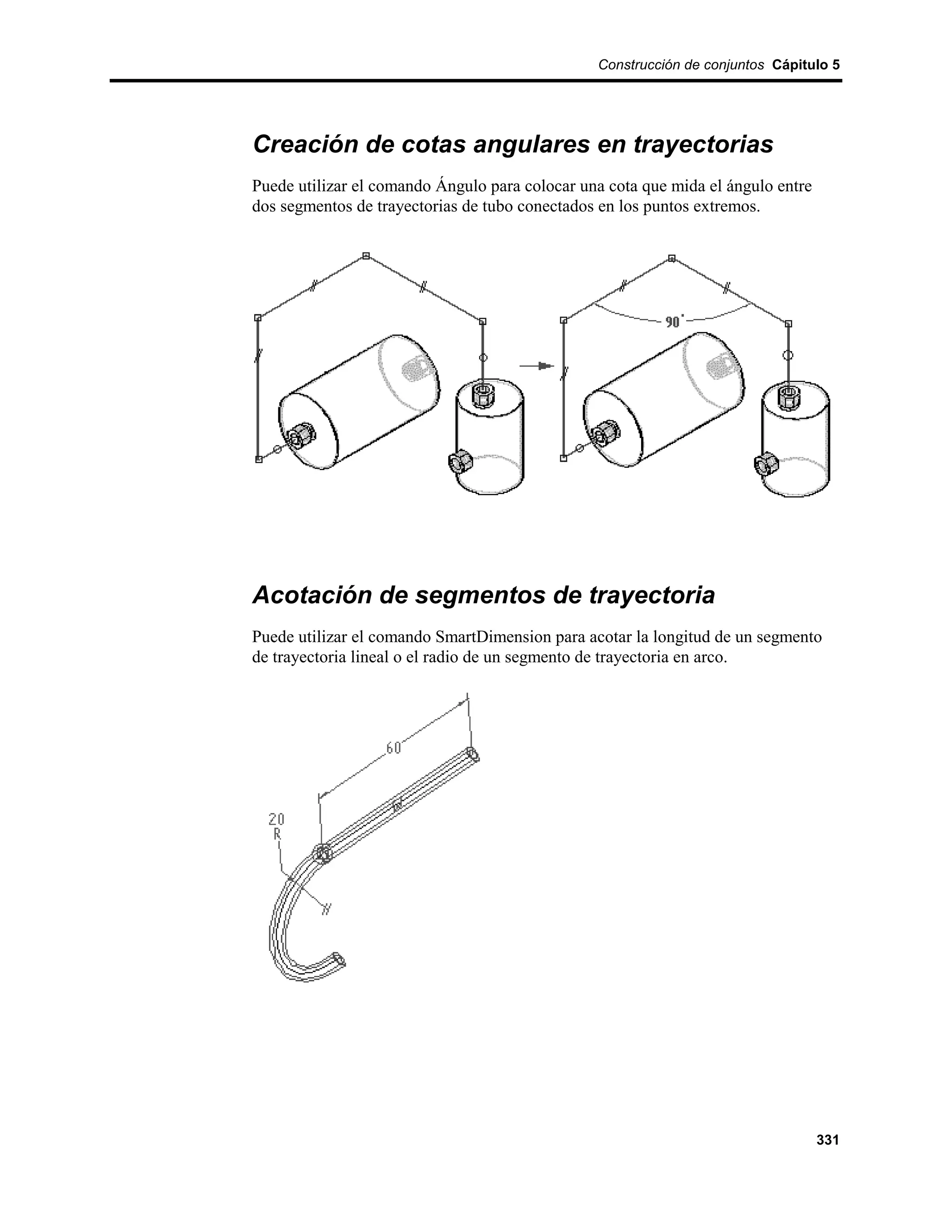 Construcción de conjuntos Cápitulo 5

Creación de cotas angulares en trayectorias

Puede utilizar el comando Ángulo para colocar una cota que mida el ángulo entre dos segmentos de trayectorias de tubo conectados en los puntos extremos.

90°

Acotación de segmentos de trayectoria

Puede utilizar el comando SmartDimension para acotar la longitud de un segmento de trayectoria lineal o el radio de un segmento de trayectoria en arco.

60

20
R

331