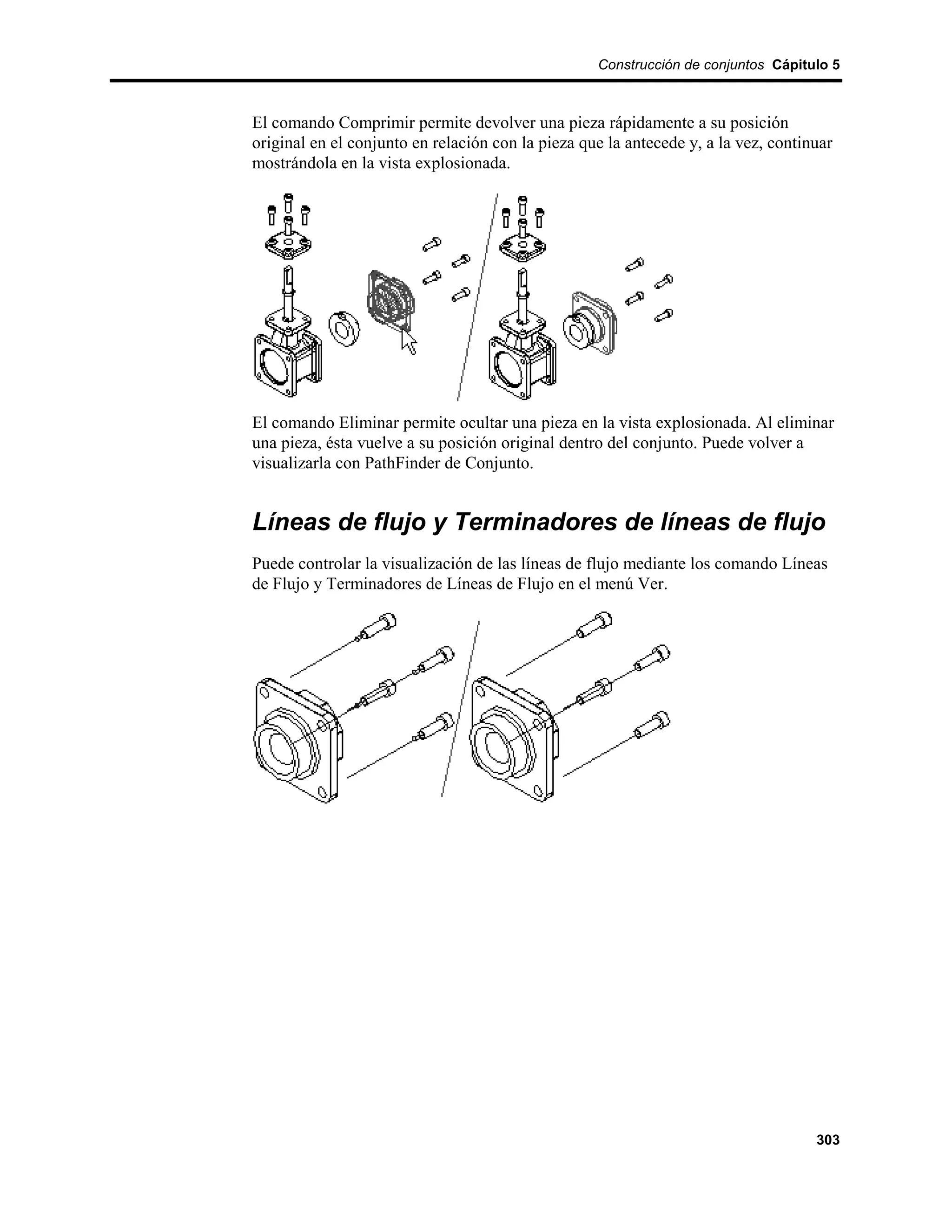 Construcción de conjuntos Cápitulo 5

El comando Comprimir permite devolver una pieza rápidamente a su posición original en el conjunto en relación con la pieza que la antecede y, a la vez, continuar mostrándola en la vista explosionada.

El comando Eliminar permite ocultar una pieza en la vista explosionada. Al eliminar una pieza, ésta vuelve a su posición original dentro del conjunto. Puede volver a visualizarla con PathFinder de Conjunto.

Líneas de flujo y Terminadores de líneas de flujo

Puede controlar la visualización de las líneas de flujo mediante los comando Líneas de Flujo y Terminadores de Líneas de Flujo en el menú Ver.

303