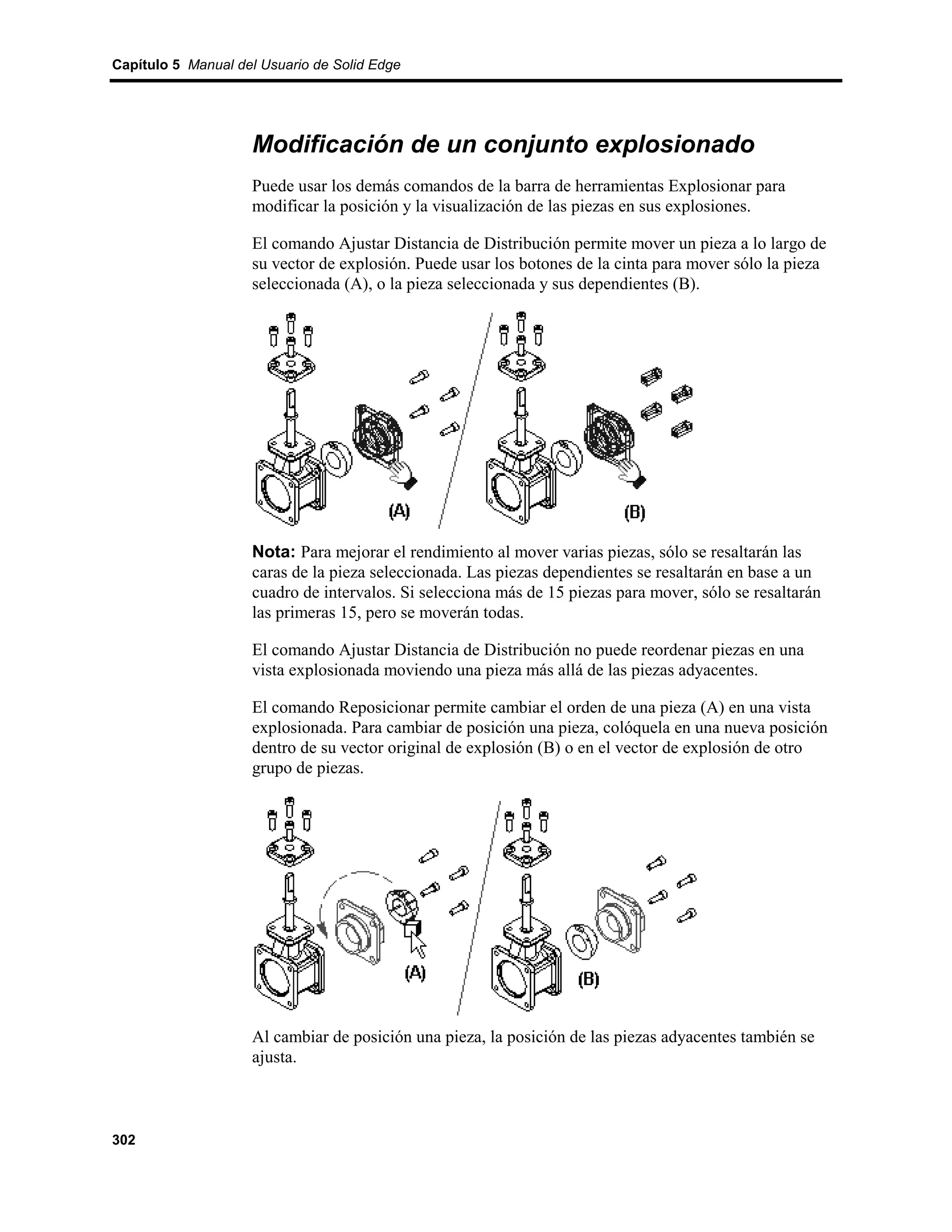 Capítulo 5 Manual del Usuario de Solid Edge

Modificación de un conjunto explosionado

Puede usar los demás comandos de la barra de herramientas Explosionar para modificar la posición y la visualización de las piezas en sus explosiones.

El comando Ajustar Distancia de Distribución permite mover un pieza a lo largo de su vector de explosión. Puede usar los botones de la cinta para mover sólo la pieza seleccionada (A), o la pieza seleccionada y sus dependientes (B).

(A)

(B)

Nota: Para mejorar el rendimiento al mover varias piezas, sólo se resaltarán las caras de la pieza seleccionada. Las piezas dependientes se resaltarán en base a un cuadro de intervalos. Si selecciona más de 15 piezas para mover, sólo se resaltarán las primeras 15, pero se moverán todas.

El comando Ajustar Distancia de Distribución no puede reordenar piezas en una vista explosionada moviendo una pieza más allá de las piezas adyacentes.

El comando Reposicionar permite cambiar el orden de una pieza (A) en una vista explosionada. Para cambiar de posición una pieza, colóquela en una nueva posición dentro de su vector original de explosión (B) o en el vector de explosión de otro grupo de piezas.

(A)

(B)

Al cambiar de posición una pieza, la posición de las piezas adyacentes también se ajusta.

302