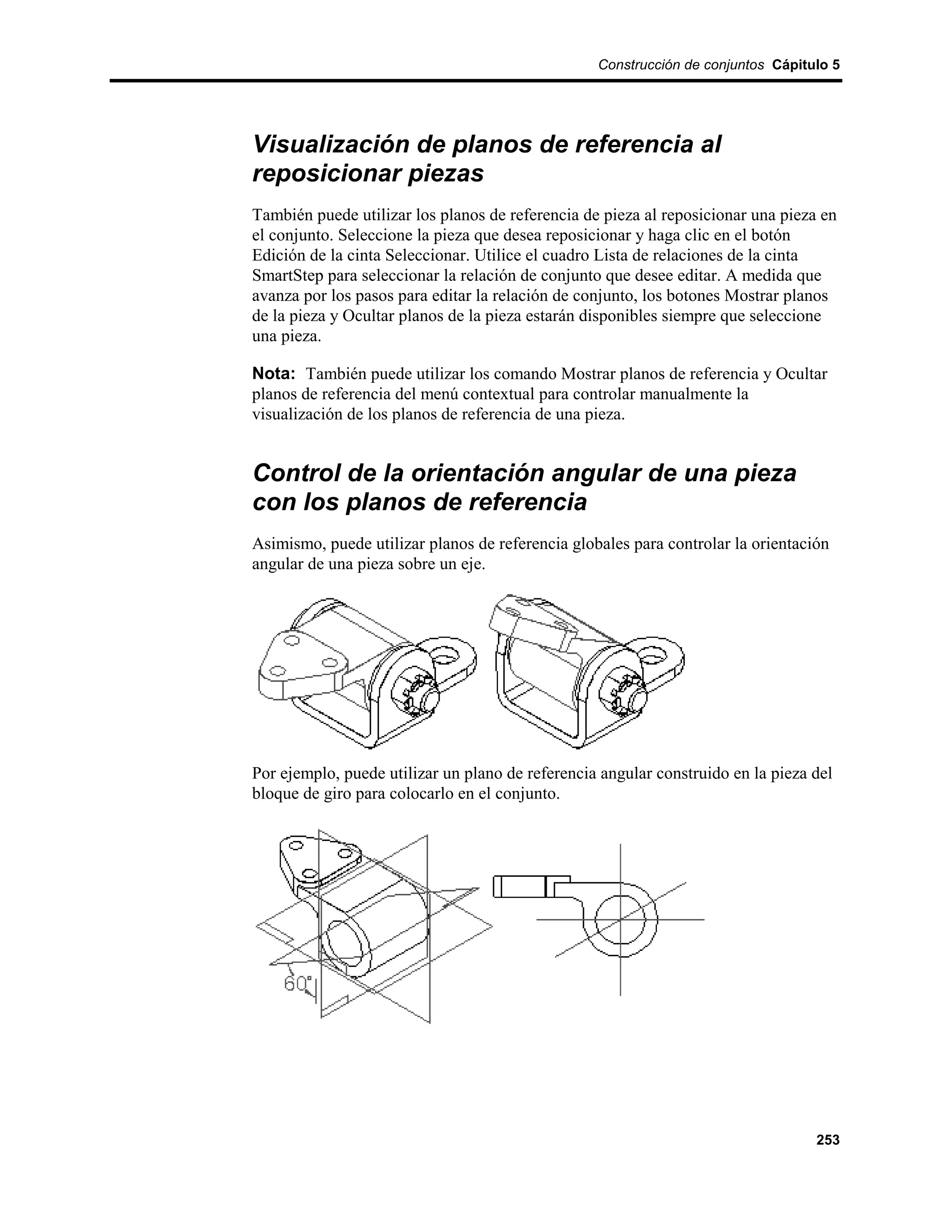 Construcción de conjuntos Cápitulo 5

Visualización de planos de referencia al reposicionar piezas

También puede utilizar los planos de referencia de pieza al reposicionar una pieza en el conjunto. Seleccione la pieza que desea reposicionar y haga clic en el botón Edición de la cinta Seleccionar. Utilice el cuadro Lista de relaciones de la cinta SmartStep para seleccionar la relación de conjunto que desee editar. A medida que avanza por los pasos para editar la relación de conjunto, los botones Mostrar planos de la pieza y Ocultar planos de la pieza estarán disponibles siempre que seleccione una pieza.

Nota: También puede utilizar los comando Mostrar planos de referencia y Ocultar planos de referencia del menú contextual para controlar manualmente la visualización de los planos de referencia de una pieza.

Control de la orientación angular de una pieza con los planos de referencia

Asimismo, puede utilizar planos de referencia globales para controlar la orientación angular de una pieza sobre un eje.

Por ejemplo, puede utilizar un plano de referencia angular construido en la pieza del bloque de giro para colocarlo en el conjunto.

60°

253