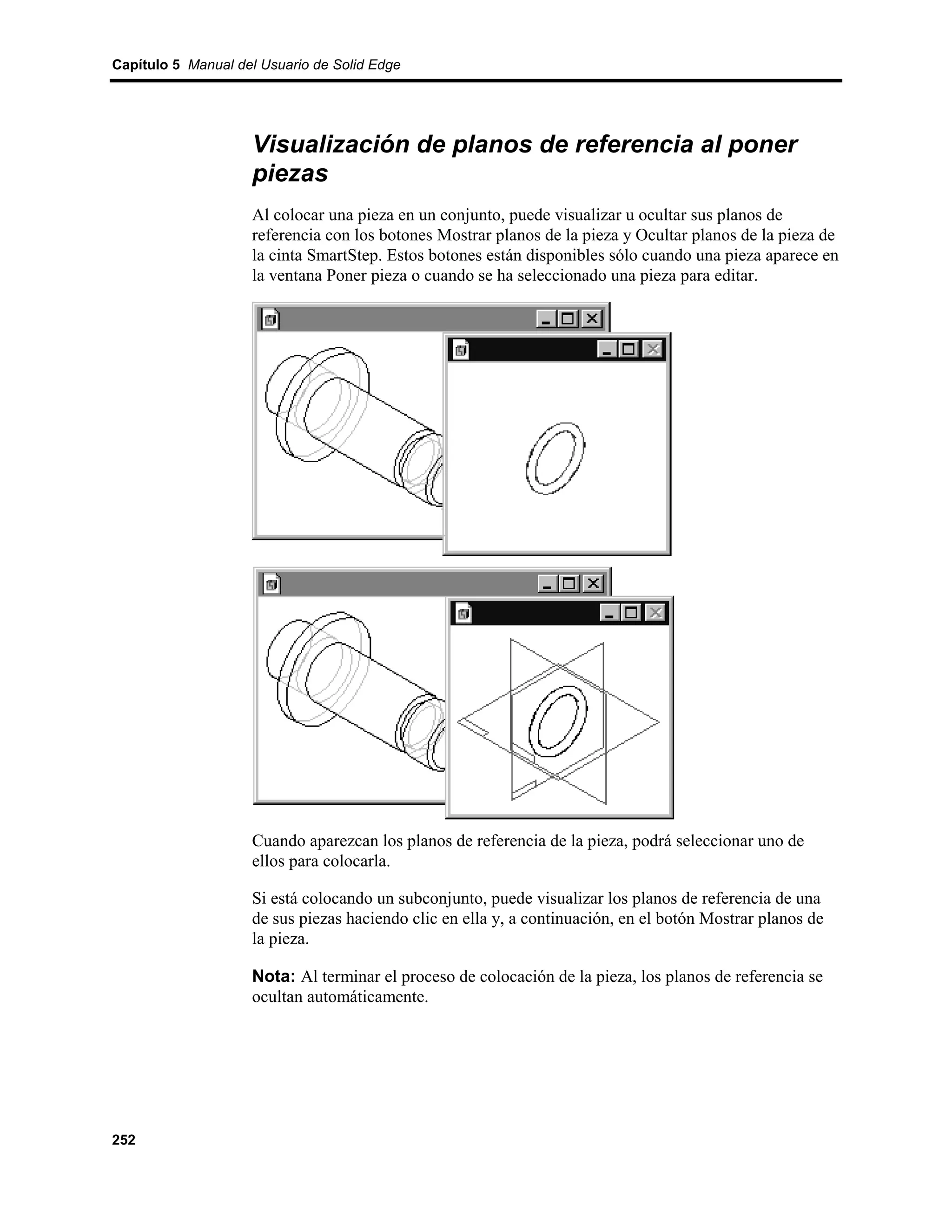 Capítulo 5 Manual del Usuario de Solid Edge

Visualización de planos de referencia al poner piezas

Al colocar una pieza en un conjunto, puede visualizar u ocultar sus planos de referencia con los botones Mostrar planos de la pieza y Ocultar planos de la pieza de la cinta SmartStep. Estos botones están disponibles sólo cuando una pieza aparece en la ventana Poner pieza o cuando se ha seleccionado una pieza para editar.

Cuando aparezcan los planos de referencia de la pieza, podrá seleccionar uno de ellos para colocarla.

Si está colocando un subconjunto, puede visualizar los planos de referencia de una de sus piezas haciendo clic en ella y, a continuación, en el botón Mostrar planos de la pieza.

Nota: Al terminar el proceso de colocación de la pieza, los planos de referencia se ocultan automáticamente.

252