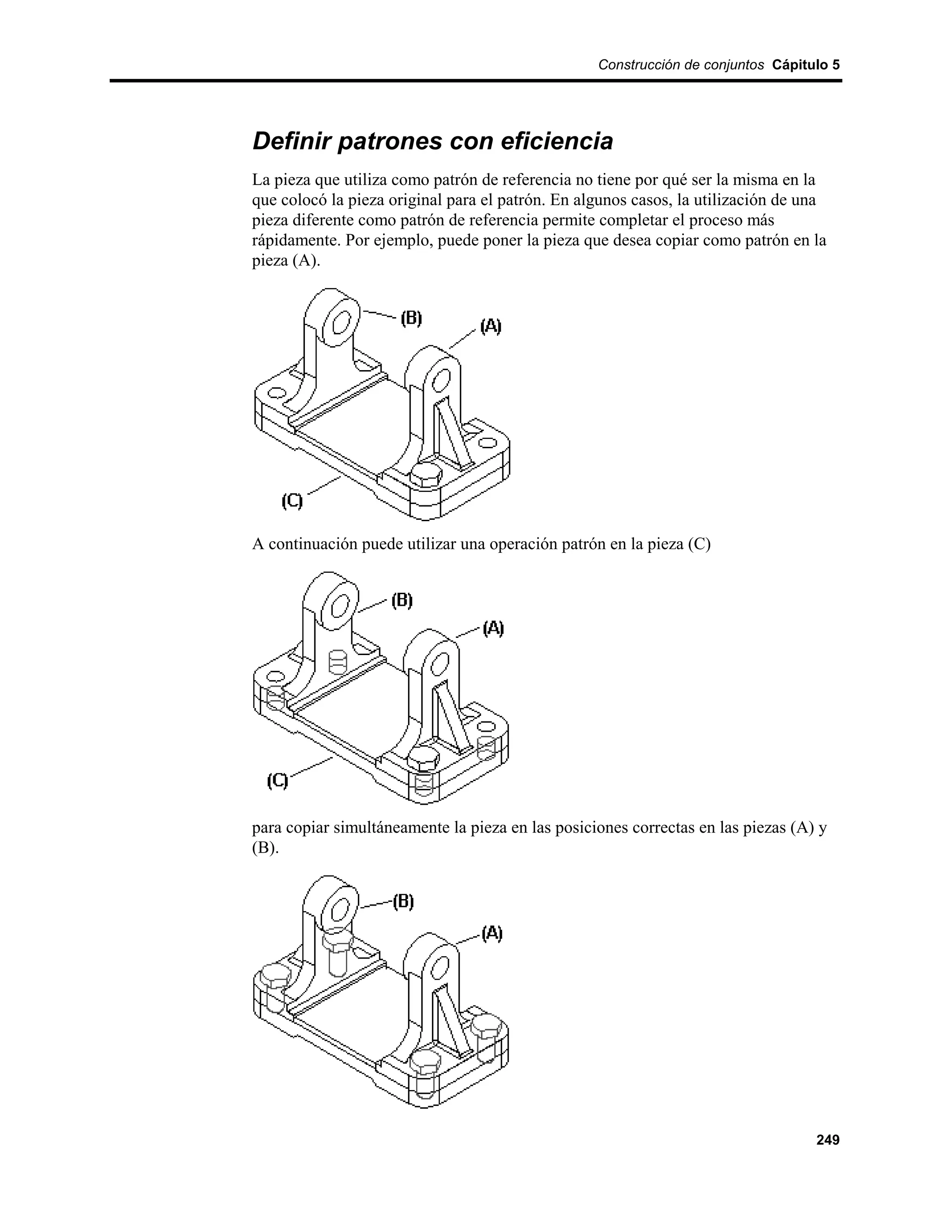 Construcción de conjuntos Cápitulo 5

Definir patrones con eficiencia

La pieza que utiliza como patrón de referencia no tiene por qué ser la misma en la que colocó la pieza original para el patrón. En algunos casos, la utilización de una pieza diferente como patrón de referencia permite completar el proceso más rápidamente. Por ejemplo, puede poner la pieza que desea copiar como patrón en la pieza (A).

(B)
(A)
(C)

A continuación puede utilizar una operación patrón en la pieza (C)

(B)
(A)
(C)

para copiar simultáneamente la pieza en las posiciones correctas en las piezas (A) y (B).

(B)
(A)

249