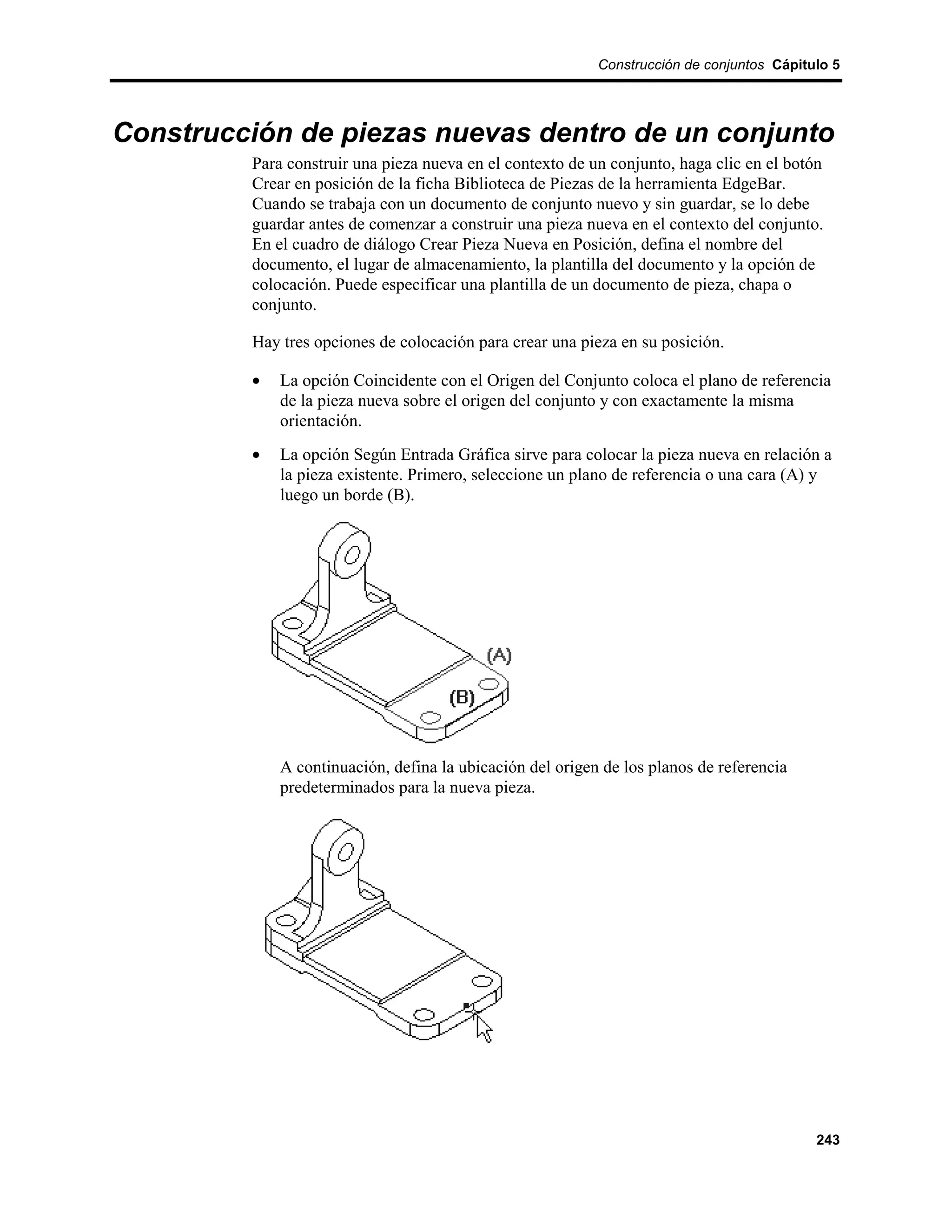 Construcción de conjuntos Cápitulo 5

Construcción de piezas nuevas dentro de un conjunto

Para construir una pieza nueva en el contexto de un conjunto, haga clic en el botón Crear en posición de la ficha Biblioteca de Piezas de la herramienta EdgeBar. Cuando se trabaja con un documento de conjunto nuevo y sin guardar, se lo debe guardar antes de comenzar a construir una pieza nueva en el contexto del conjunto. En el cuadro de diálogo Crear Pieza Nueva en Posición, defina el nombre del documento, el lugar de almacenamiento, la plantilla del documento y la opción de colocación. Puede especificar una plantilla de un documento de pieza, chapa o conjunto.

Hay tres opciones de colocación para crear una pieza en su posición.

• La opción Coincidente con el Origen del Conjunto coloca el plano de referencia de la pieza nueva sobre el origen del conjunto y con exactamente la misma orientación.

• La opción Según Entrada Gráfica sirve para colocar la pieza nueva en relación a la pieza existente. Primero, seleccione un plano de referencia o una cara (A) y luego un borde (B).

(A)

(B)

A continuación, defina la ubicación del origen de los planos de referencia predeterminados para la nueva pieza.

243