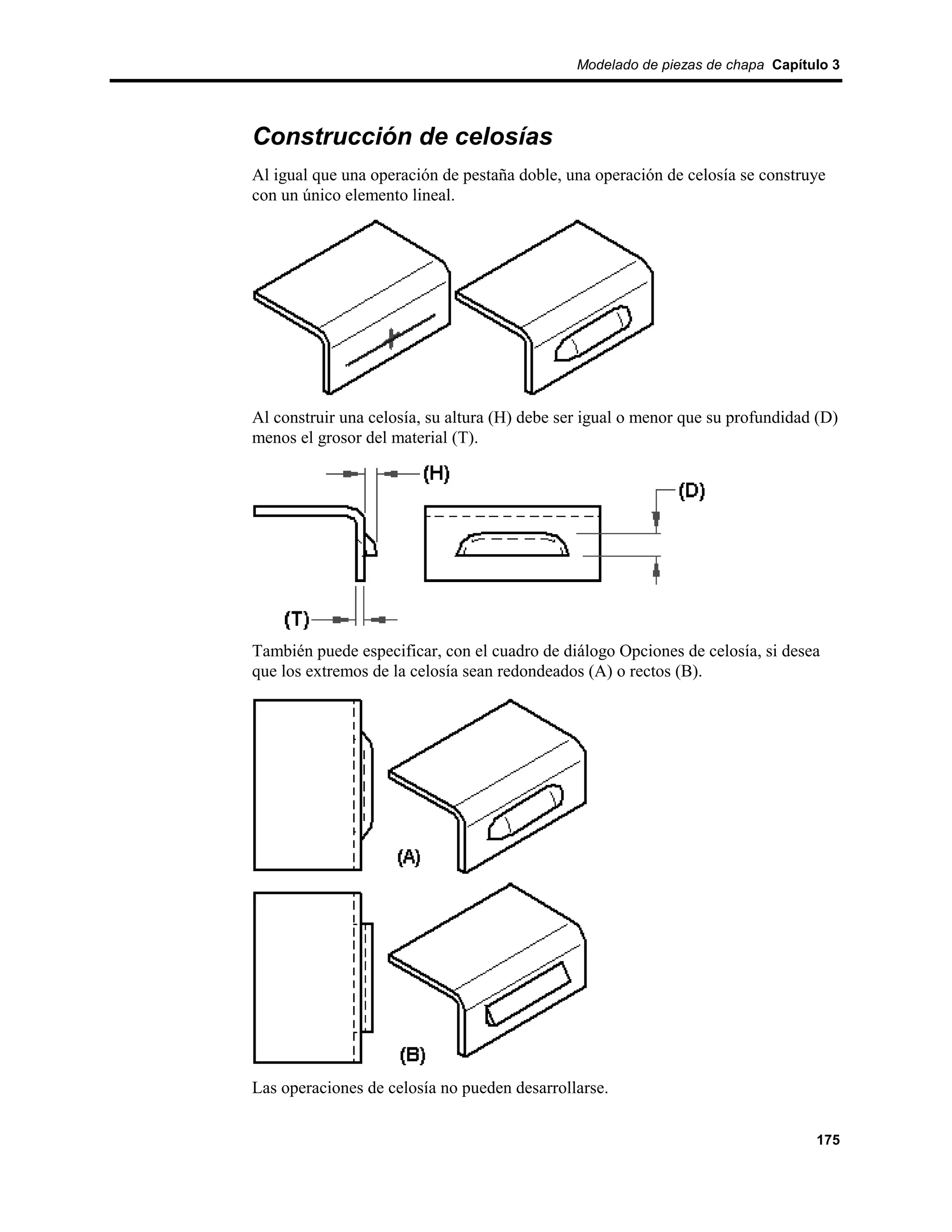 Modelado de piezas de chapa Capítulo 3

Construcción de celosías

Al igual que una operación de pestaña doble, una operación de celosía se construye con un único elemento lineal.

Al construir una celosía, su altura (H) debe ser igual o menor que su profundidad (D) menos el grosor del material (T).

(H)

(D)

(T)

También puede especificar, con el cuadro de diálogo Opciones de celosía, si desea que los extremos de la celosía sean redondeados (A) o rectos (B).

(A)

(B)

Las operaciones de celosía no pueden desarrollarse.

175