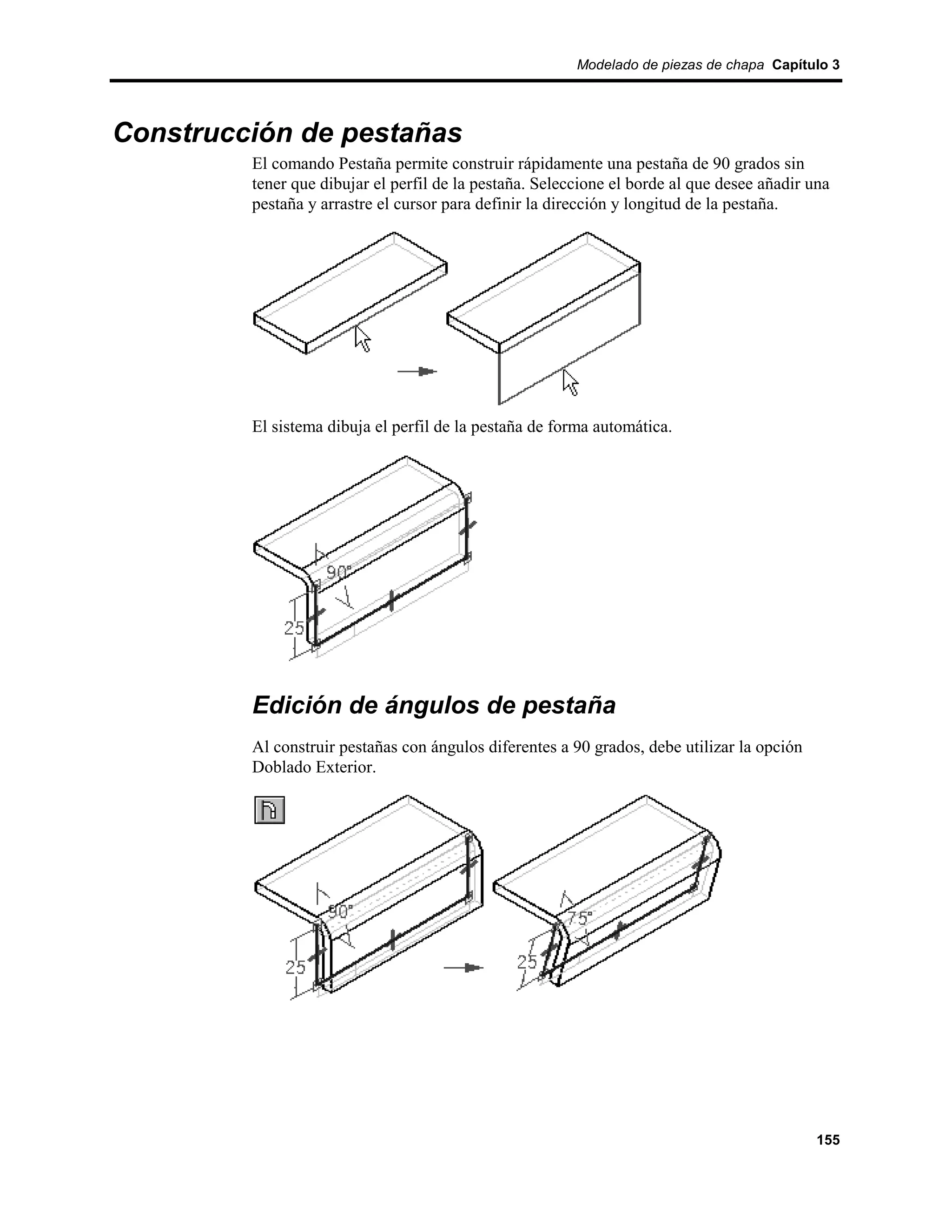 Modelado de piezas de chapa Capítulo 3

Construcción de pestañas

El comando Pestaña permite construir rápidamente una pestaña de 90 grados sin tener que dibujar el perfil de la pestaña. Seleccione el borde al que desee añadir una pestaña y arrastre el cursor para definir la dirección y longitud de la pestaña.

El sistema dibuja el perfil de la pestaña de forma automática.

90°

25

Edición de ángulos de pestaña

Al construir pestañas con ángulos diferentes a 90 grados, debe utilizar la opción Doblado Exterior.

90°

25

75°

25

155