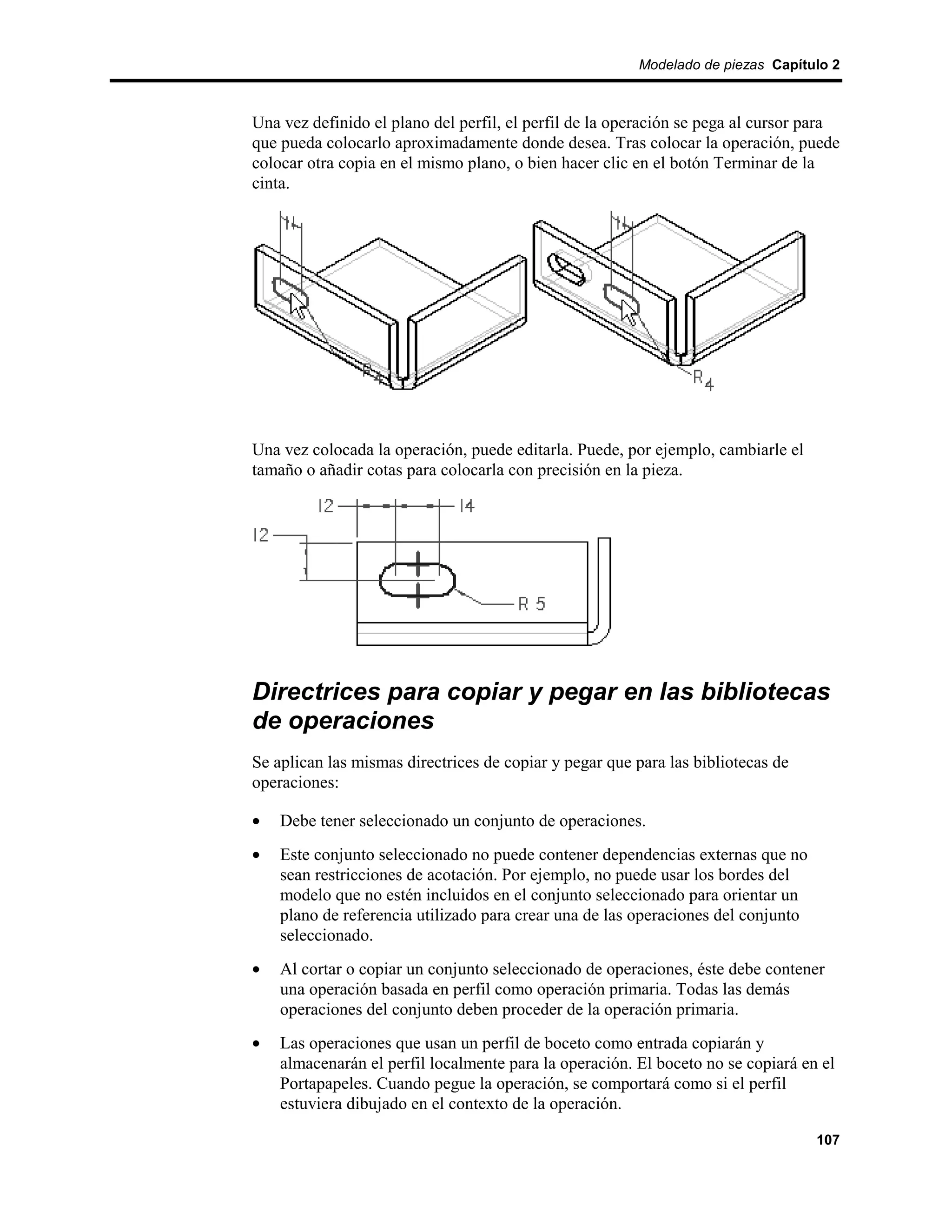 Modelado de piezas Capítulo 2

Una vez definido el plano del perfil, el perfil de la operación se pega al cursor para que pueda colocarlo aproximadamente donde desea. Tras colocar la operación, puede colocar otra copia en el mismo plano, o bien hacer clic en el botón Terminar de la cinta.

14

R4

14

R4

Una vez colocada la operación, puede editarla. Puede, por ejemplo, cambiarle el tamaño o añadir cotas para colocarla con precisión en la pieza.

12

14

12

R 5

Directrices para copiar y pegar en las bibliotecas de operaciones

Se aplican las mismas directrices de copiar y pegar que para las bibliotecas de operaciones:

• Debe tener seleccionado un conjunto de operaciones.

• Este conjunto seleccionado no puede contener dependencias externas que no sean restricciones de acotación. Por ejemplo, no puede usar los bordes del modelo que no estén incluidos en el conjunto seleccionado para orientar un plano de referencia utilizado para crear una de las operaciones del conjunto seleccionado.

• Al cortar o copiar un conjunto seleccionado de operaciones, éste debe contener una operación basada en perfil como operación primaria. Todas las demás operaciones del conjunto deben proceder de la operación primaria.

• Las operaciones que usan un perfil de boceto como entrada copiarán y almacenarán el perfil localmente para la operación. El boceto no se copiará en el Portapapeles. Cuando pegue la operación, se comportará como si el perfil estuviera dibujado en el contexto de la operación.

107