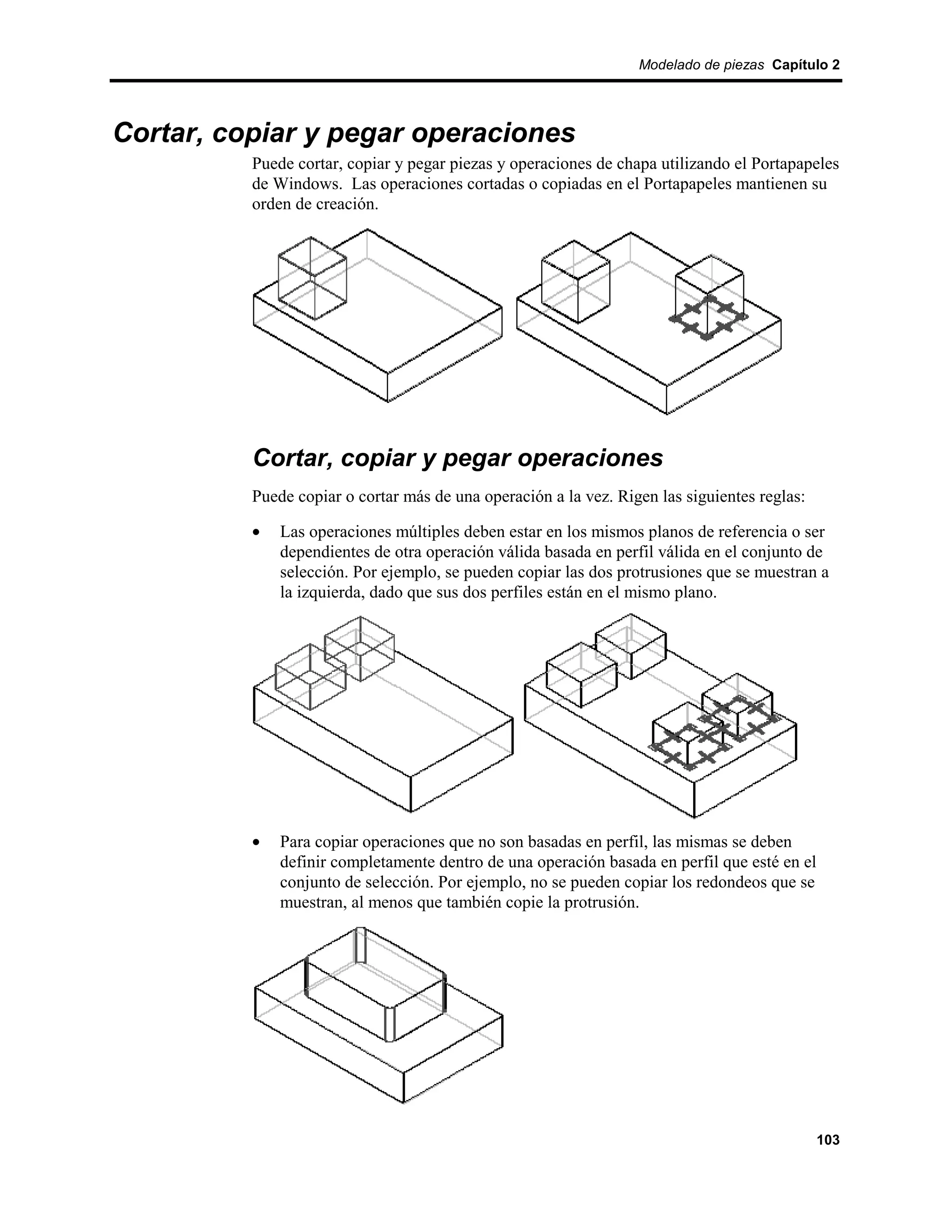 Modelado de piezas  Capítulo 2

Cortar, copiar y pegar operaciones

Puede cortar, copiar y pegar piezas y operaciones de chapa utilizando el Portapapeles de Windows.  Las operaciones cortadas o copiadas en el Portapapeles mantienen su orden de creación.

Cortar, copiar y pegar operaciones

Puede copiar o cortar más de una operación a la vez. Rigen las siguientes reglas:

• Las operaciones múltiples deben estar en los mismos planos de referencia o ser dependientes de otra operación válida basada en perfil válida en el conjunto de selección. Por ejemplo, se pueden copiar las dos protrusiones que se muestran a la izquierda, dado que sus dos perfiles están en el mismo plano.

• Para copiar operaciones que no son basadas en perfil, las mismas se deben definir completamente dentro de una operación basada en perfil que esté en el conjunto de selección. Por ejemplo, no se pueden copiar los redondeos que se muestran, al menos que también copie la protrusión.

103