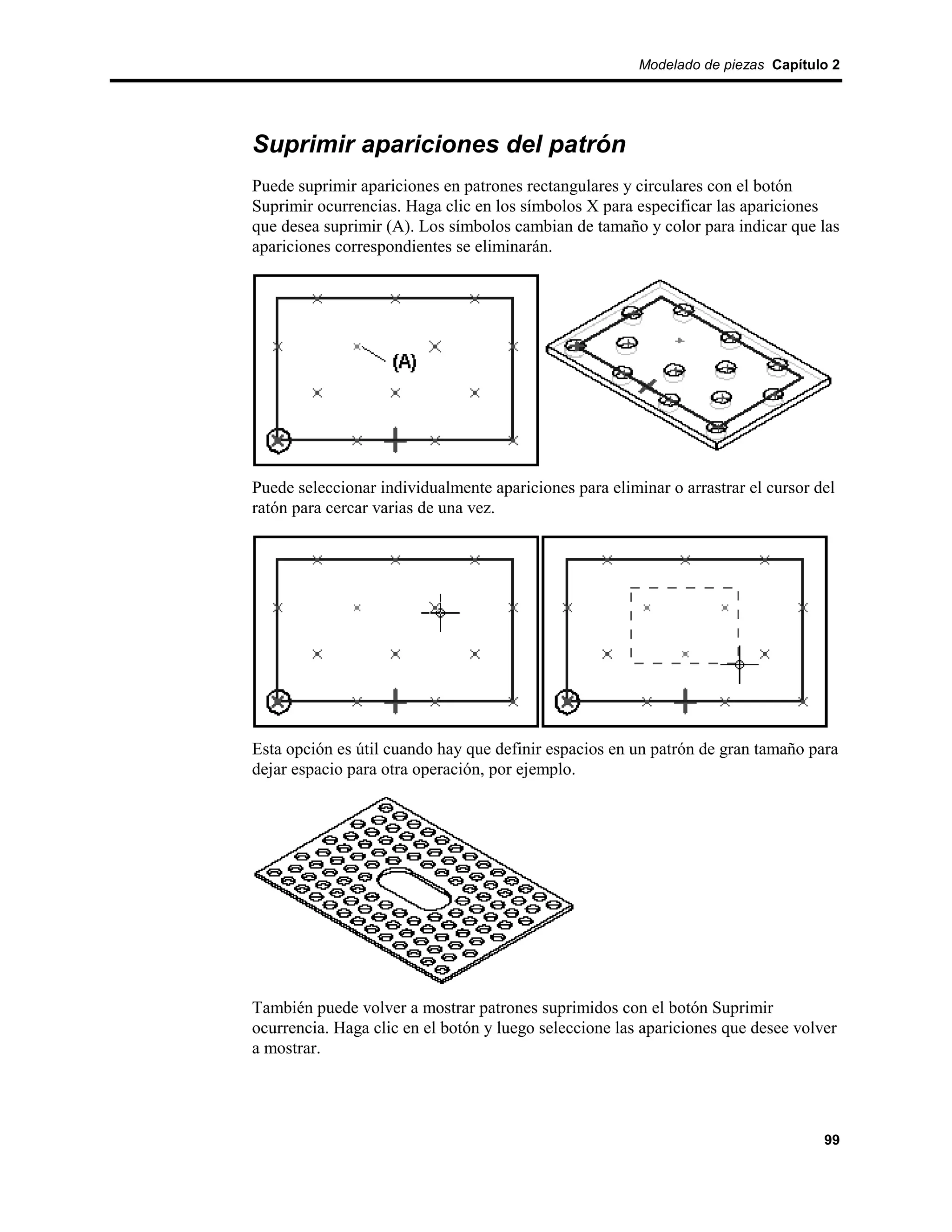 Modelado de piezas Capítulo 2

Suprimir apariciones del patrón

Puede suprimir apariciones en patrones rectangulares y circulares con el botón Suprimir ocurrencias. Haga clic en los símbolos X para especificar las apariciones que desea suprimir (A). Los símbolos cambian de tamaño y color para indicar que las apariciones correspondientes se eliminarán.

(A)

Puede seleccionar individualmente apariciones para eliminar o arrastrar el cursor del ratón para cercar varias de una vez.

Esta opción es útil cuando hay que definir espacios en un patrón de gran tamaño para dejar espacio para otra operación, por ejemplo.

También puede volver a mostrar patrones suprimidos con el botón Suprimir ocurrencia. Haga clic en el botón y luego seleccione las apariciones que desee volver a mostrar.

99