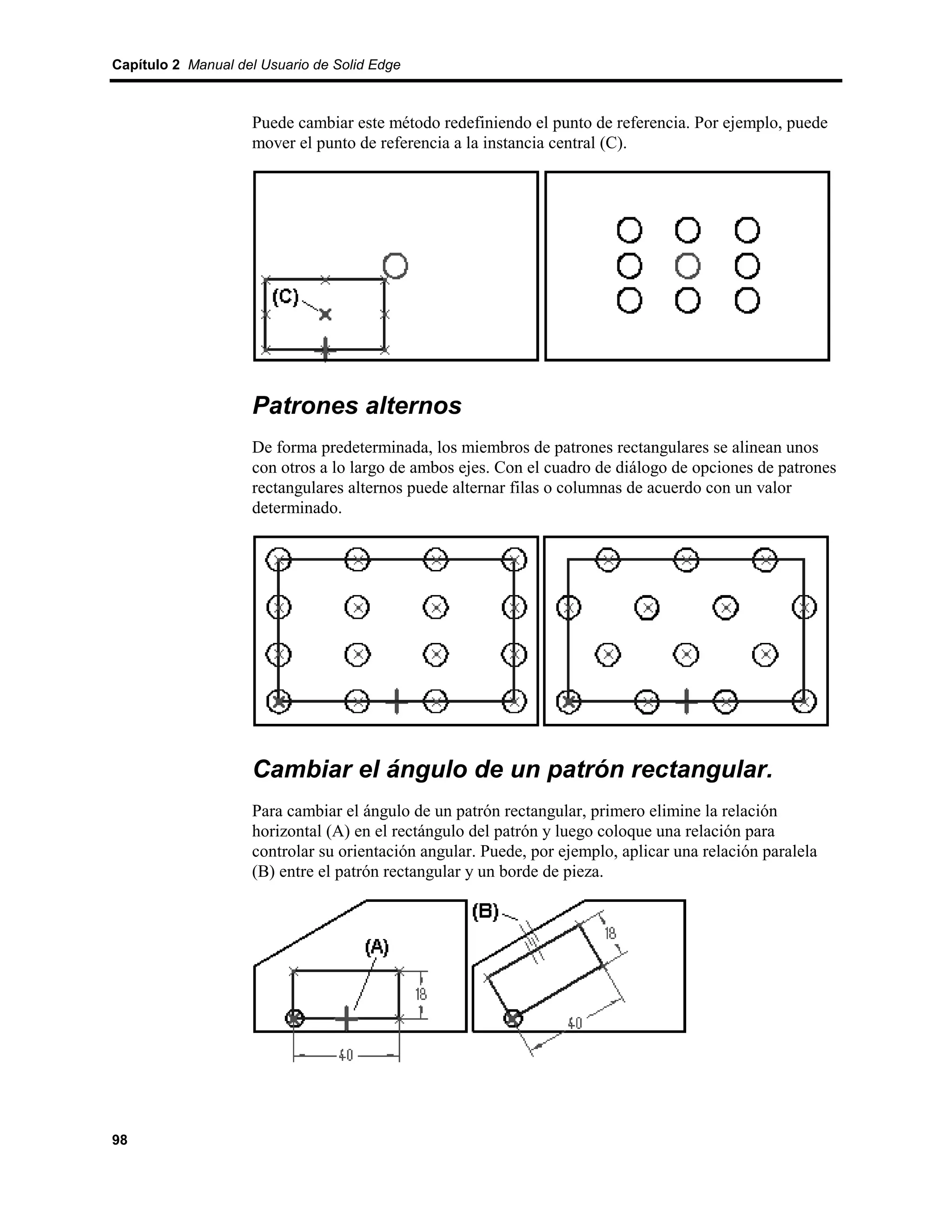 Capítulo 2 Manual del Usuario de Solid Edge

Puede cambiar este método redefiniendo el punto de referencia. Por ejemplo, puede mover el punto de referencia a la instancia central (C).

(C)

Patrones alternos

De forma predeterminada, los miembros de patrones rectangulares se alinean unos con otros a lo largo de ambos ejes. Con el cuadro de diálogo de opciones de patrones rectangulares alternos puede alternar filas o columnas de acuerdo con un valor determinado.

Cambiar el ángulo de un patrón rectangular.

Para cambiar el ángulo de un patrón rectangular, primero elimine la relación horizontal (A) en el rectángulo del patrón y luego coloque una relación para controlar su orientación angular. Puede, por ejemplo, aplicar una relación paralela (B) entre el patrón rectangular y un borde de pieza.

(A)
18
40
(B)
18
40

98