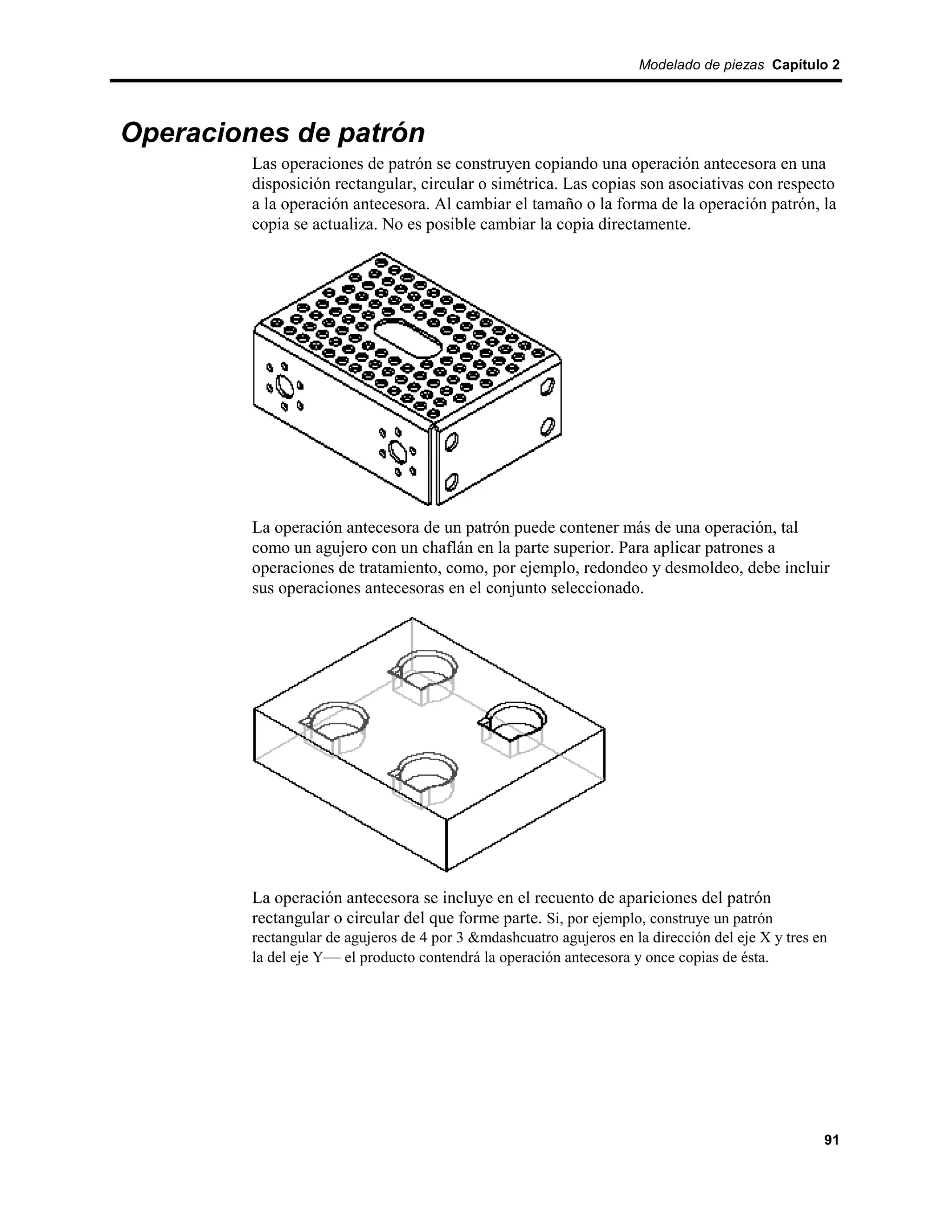 Modelado de piezas Capítulo 2

Operaciones de patrón

Las operaciones de patrón se construyen copiando una operación antecesora en una disposición rectangular, circular o simétrica. Las copias son asociativas con respecto a la operación antecesora. Al cambiar el tamaño o la forma de la operación patrón, la copia se actualiza. No es posible cambiar la copia directamente.

La operación antecesora de un patrón puede contener más de una operación, tal como un agujero con un chaflán en la parte superior. Para aplicar patrones a operaciones de tratamiento, como, por ejemplo, redondeo y desmoldeo, debe incluir sus operaciones antecesoras en el conjunto seleccionado.

La operación antecesora se incluye en el recuento de apariciones del patrón rectangular o circular del que forme parte. Si, por ejemplo, construye un patrón rectangular de agujeros de 4 por 3 &mdashcuatro agujeros en la dirección del eje X y tres en la del eje Y— el producto contendrá la operación antecesora y once copias de ésta.

91