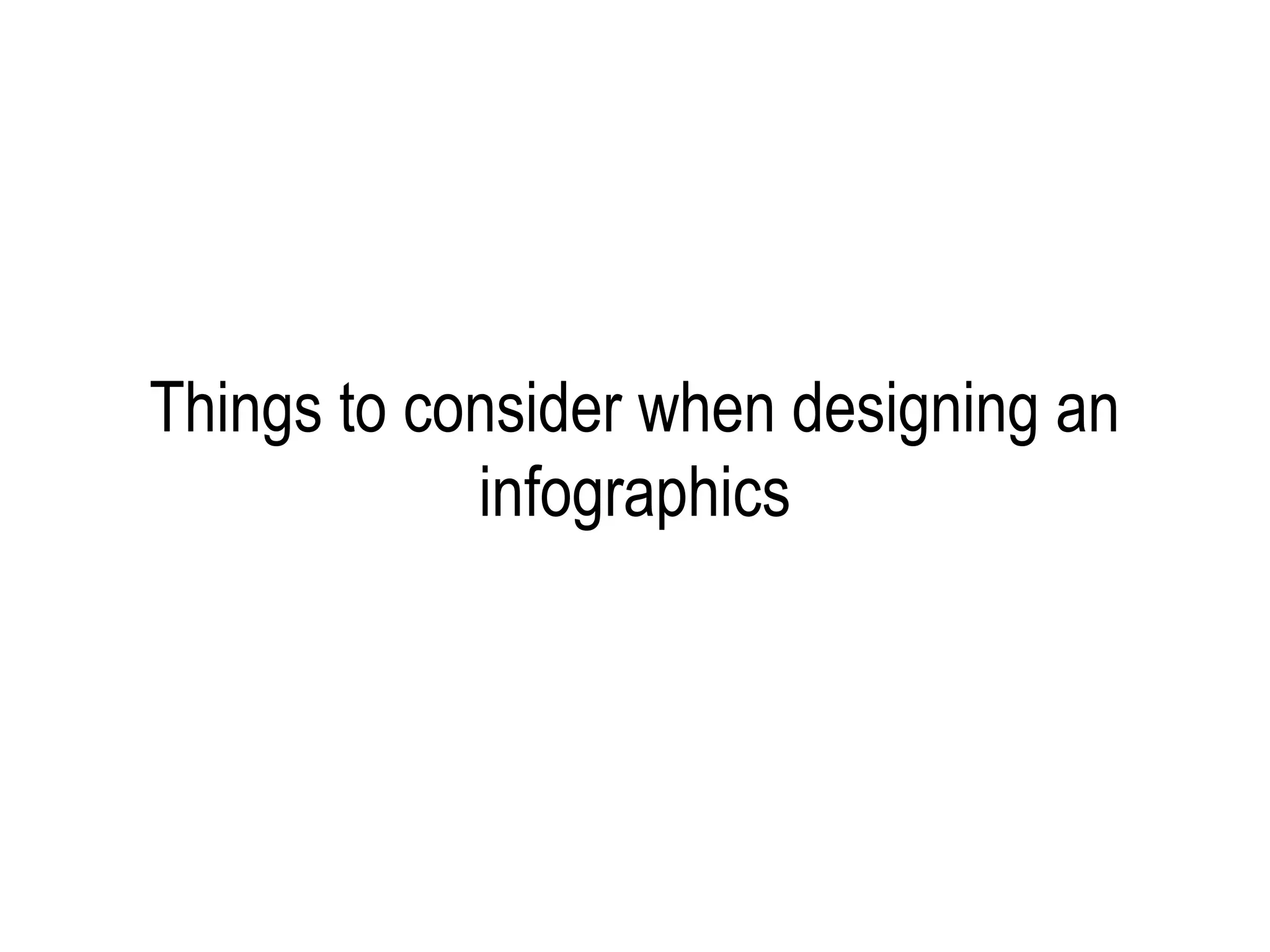 Things to consider when designing an infographics