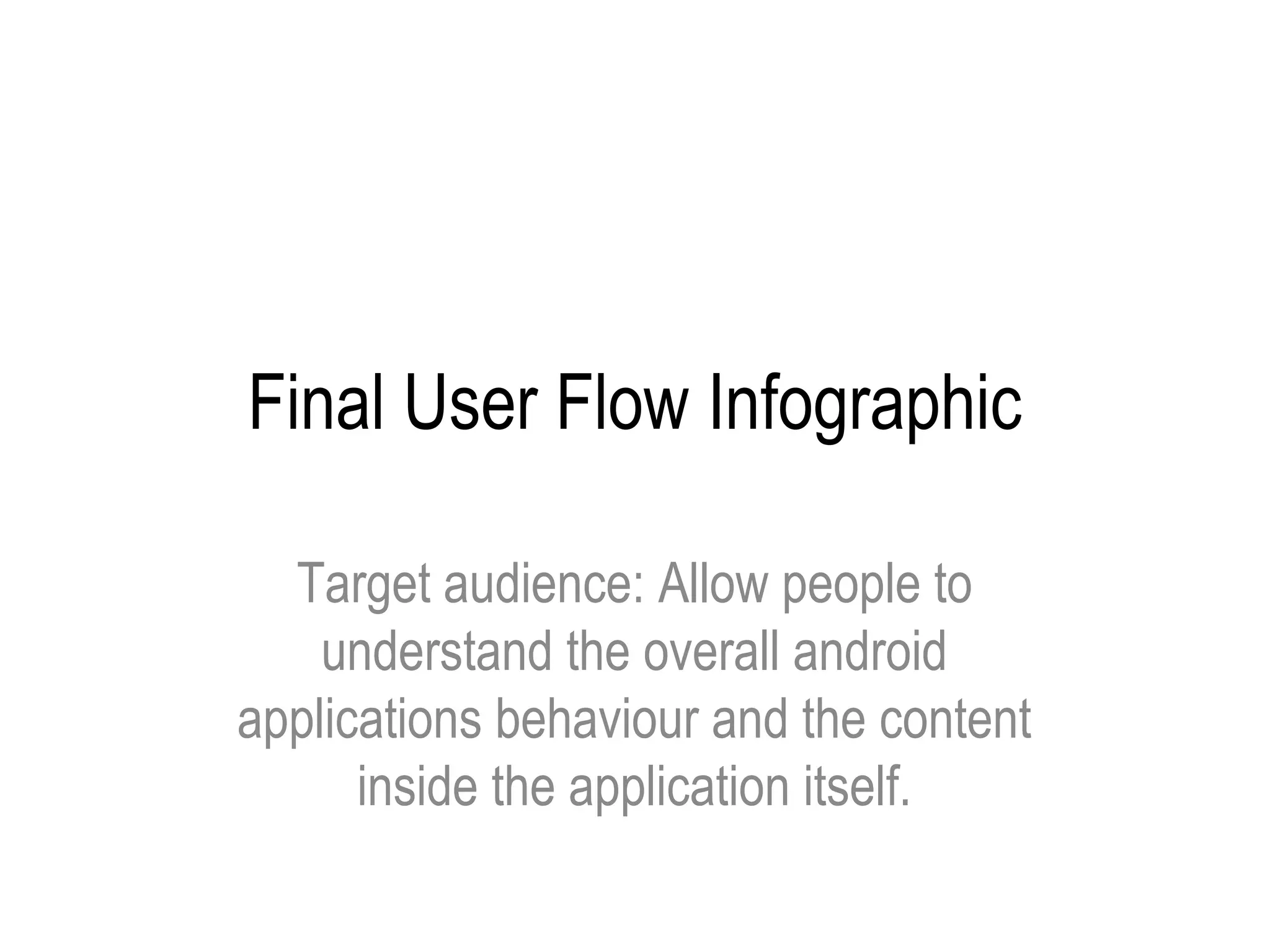 Final User Flow Infographic

Target audience: Allow people to understand the overall android applications behaviour and the content inside the application itself.