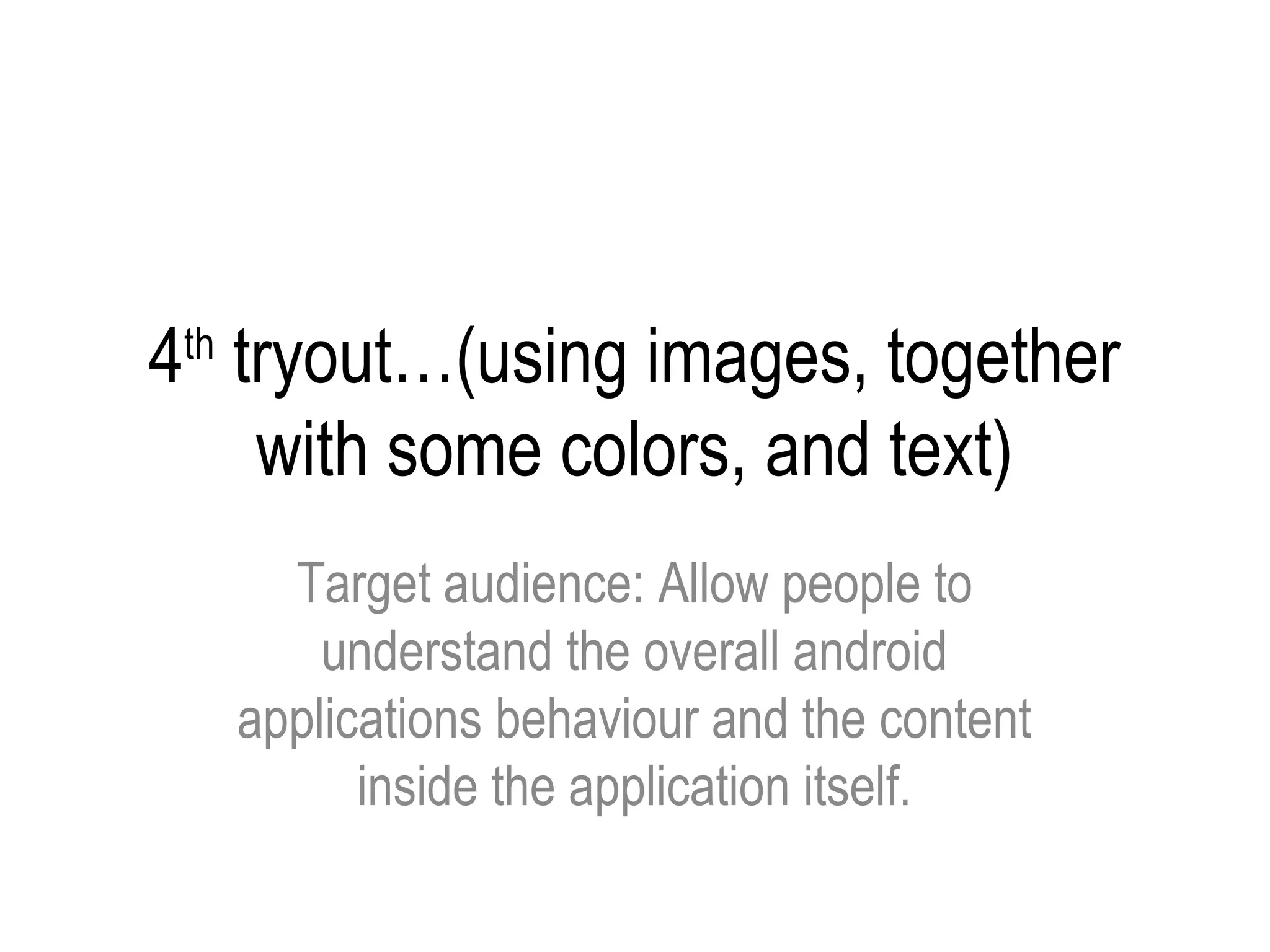 4th tryout…(using images, together with some colors, and text)

Target audience: Allow people to understand the overall android applications behaviour and the content inside the application itself.