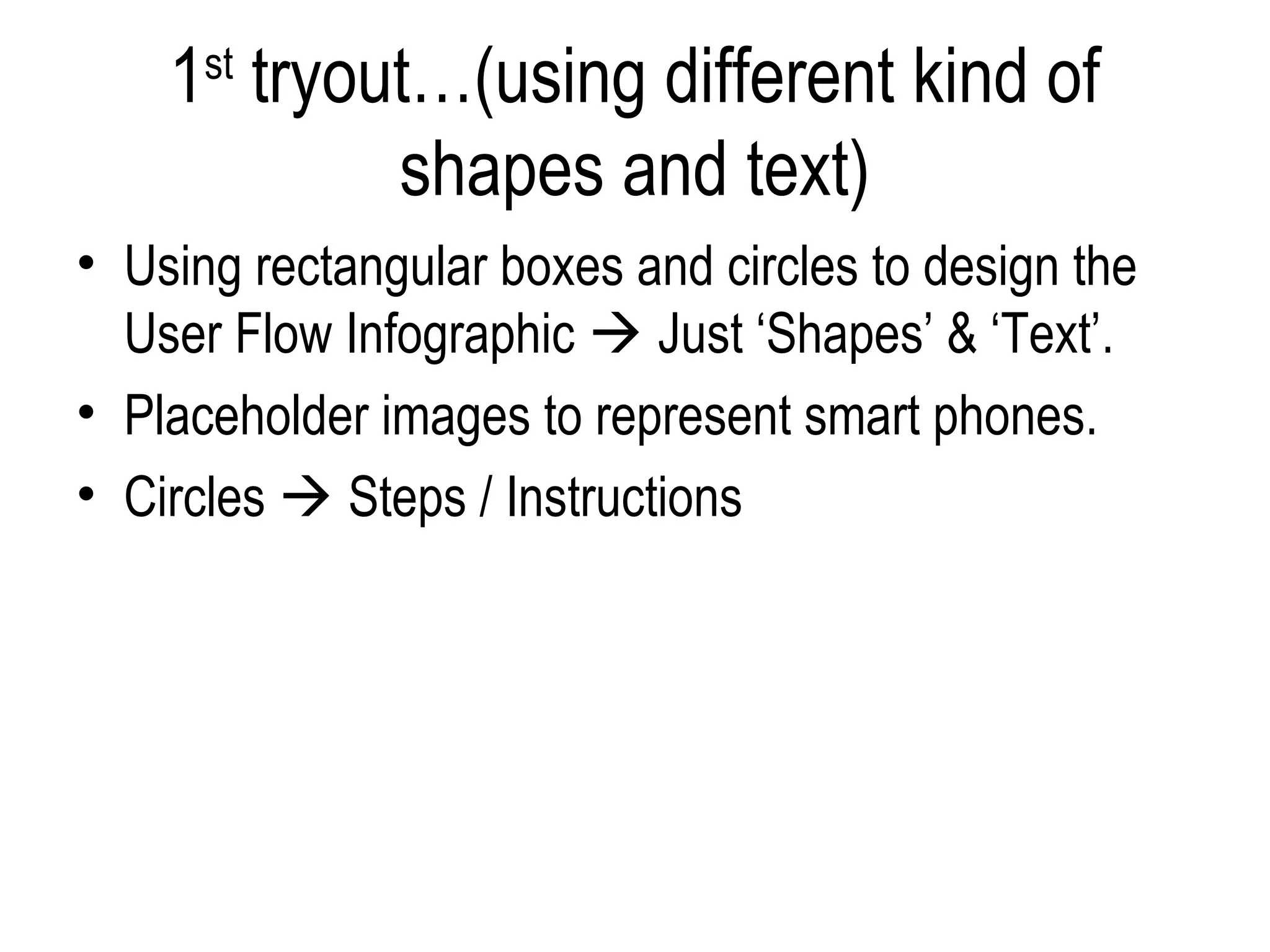 1st tryout…(using different kind of shapes and text)

• Using rectangular boxes and circles to design the User Flow Infographic → Just ‘Shapes’ & ‘Text’.
• Placeholder images to represent smart phones.
• Circles → Steps / Instructions