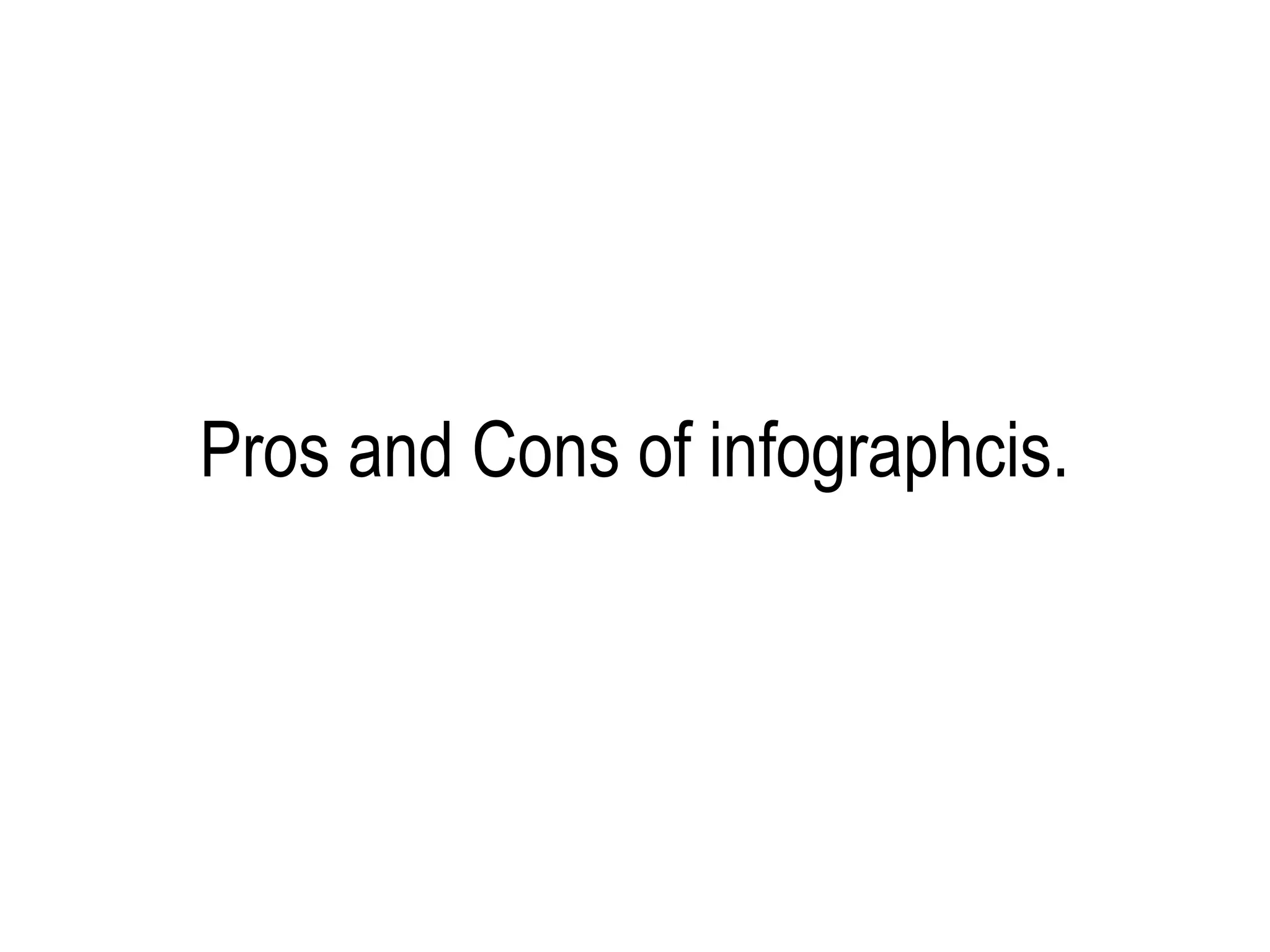 Pros and Cons of infographcis.