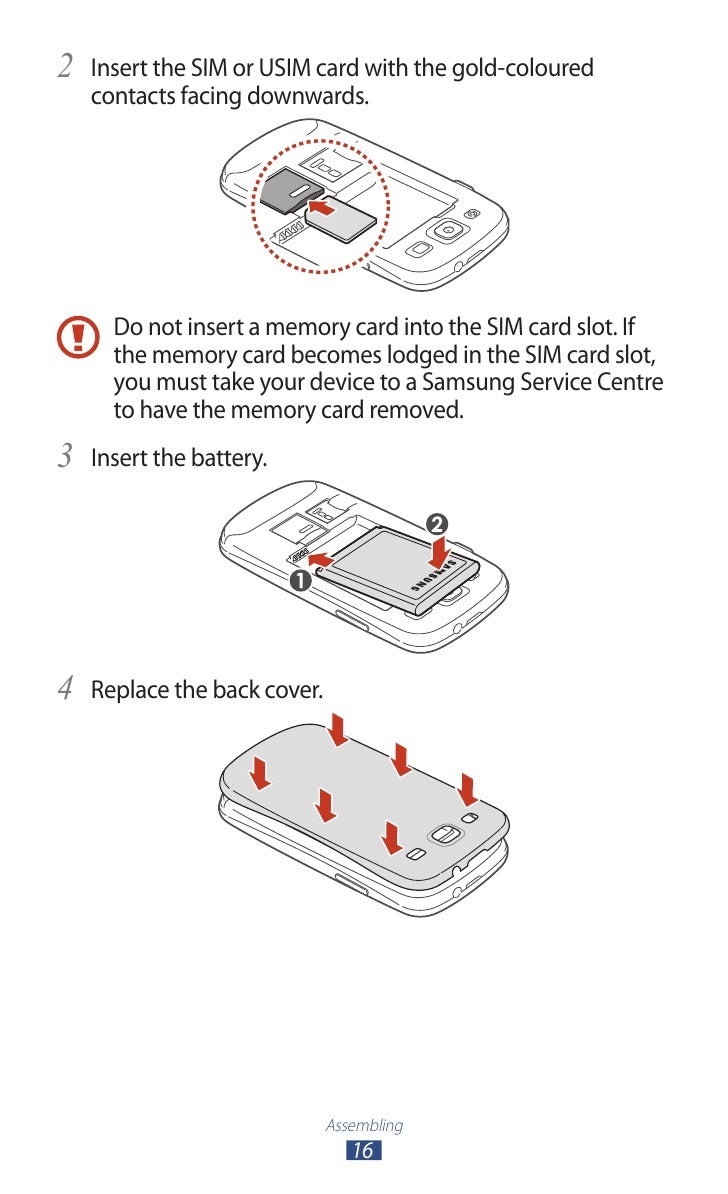 2 Insert the SIM or USIM card with the gold-coloured contacts facing downwards.

Do not insert a memory card into the SIM card slot. If the memory card becomes lodged in the SIM card slot, you must take your device to a Samsung Service Centre to have the memory card removed.

3 Insert the battery.

2

1

SAMSUNG

4 Replace the back cover.

Assembling

16