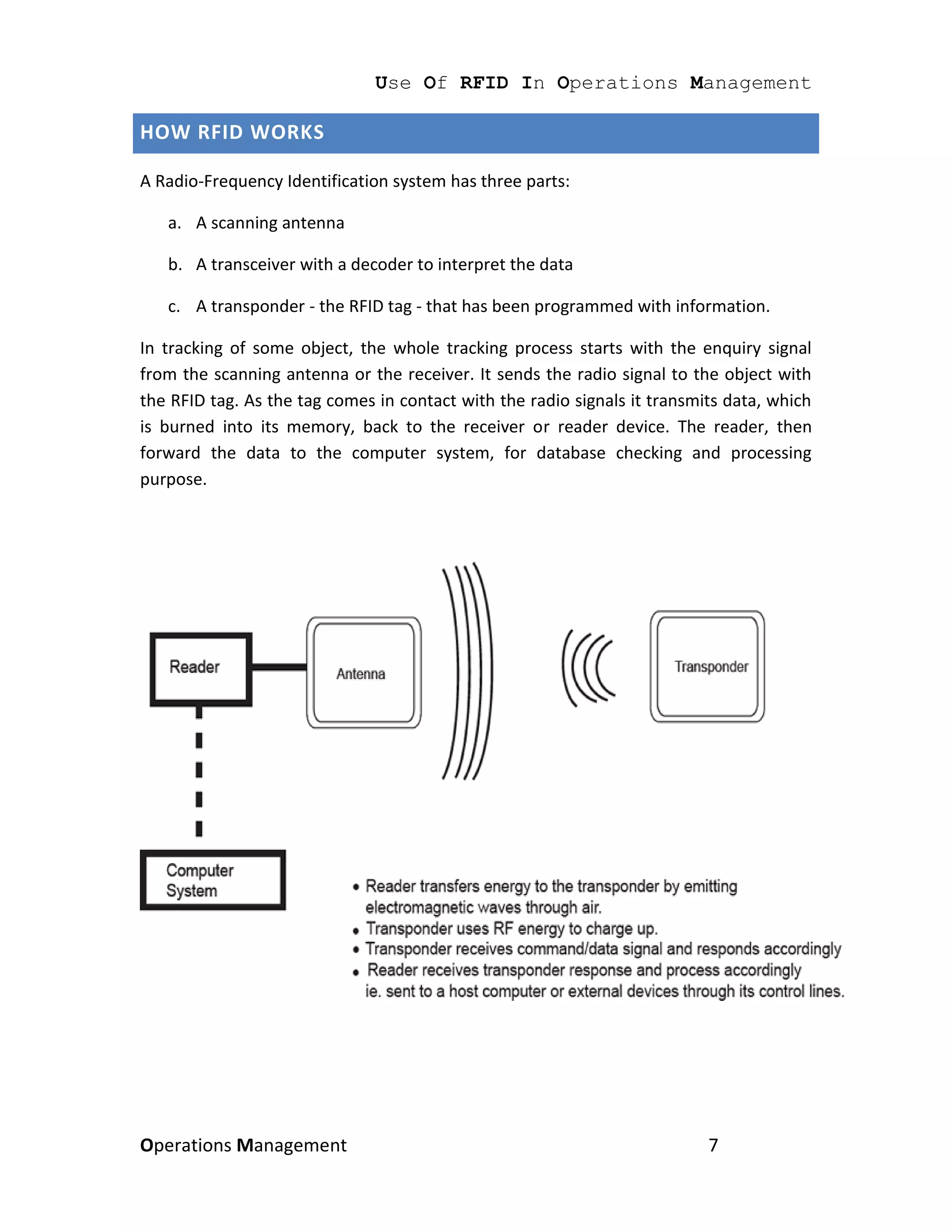 Use Of RFID In Operations Management

HOW RFID WORKS

A Radio-Frequency Identification system has three parts:

a. A scanning antenna

b. A transceiver with a decoder to interpret the data

c. A transponder - the RFID tag - that has been programmed with information.

In tracking of some object, the whole tracking process starts with the enquiry signal from the scanning antenna or the receiver. It sends the radio signal to the object with the RFID tag. As the tag comes in contact with the radio signals it transmits data, which is burned into its memory, back to the receiver or reader device. The reader, then forward the data to the computer system, for database checking and processing purpose.

Reader

Antenna

Transponder

Computer System

• Reader transfers energy to the transponder by emitting electromagnetic waves through air.
• Transponder uses RF energy to charge up.
• Transponder receives command/data signal and responds accordingly
• Reader receives transponder response and process accordingly ie. sent to a host computer or external devices through its control lines.

Operations Management 7