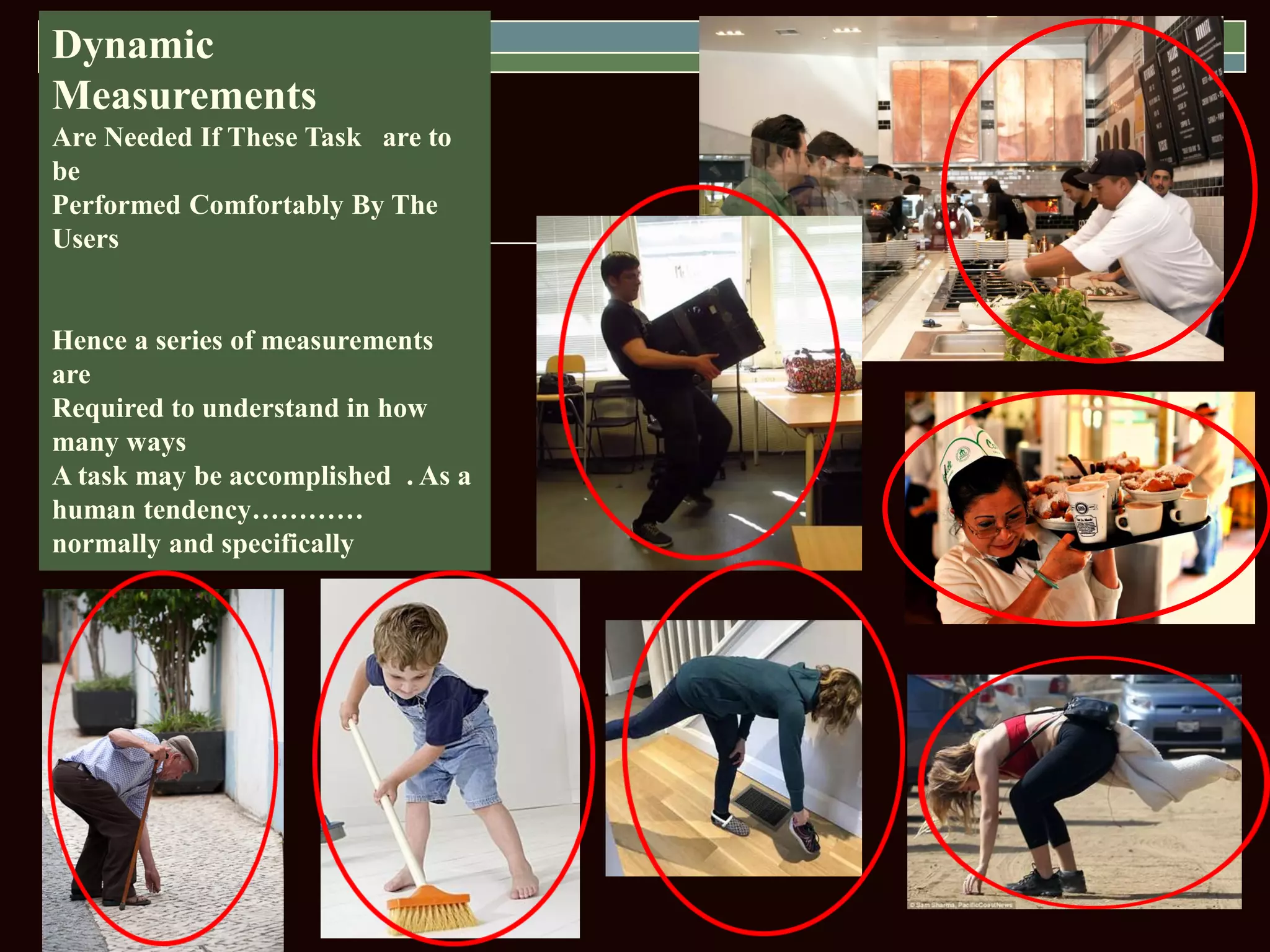 Dynamic Measurements

Are Needed If These Task are to be
Performed Comfortably By The Users

Hence a series of measurements are
Required to understand in how many ways
A task may be accomplished . As a human tendency............
normally and specifically

© Sam Sharma, PacificCoastNews