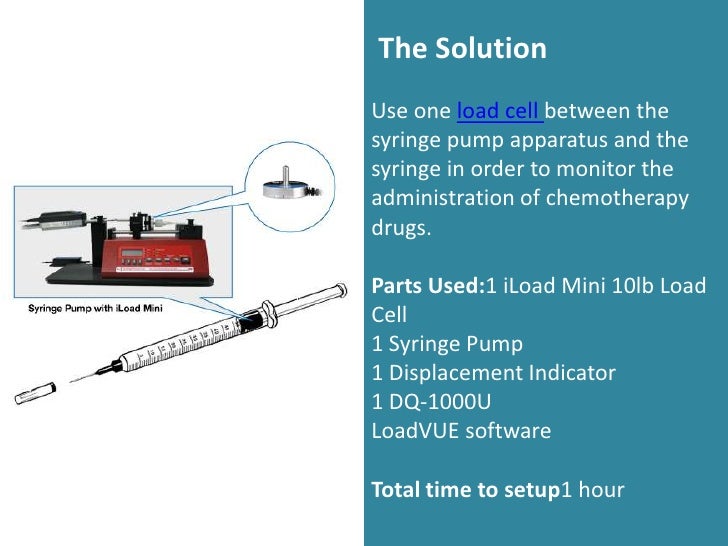 Syringe Pump with iLoad Mini

The Solution

Use one load cell between the syringe pump apparatus and the syringe in order to monitor the administration of chemotherapy drugs.

Parts Used:1 iLoad Mini 10lb Load Cell
1 Syringe Pump
1 Displacement Indicator
1 DQ-1000U
LoadVUE software

Total time to setup1 hour