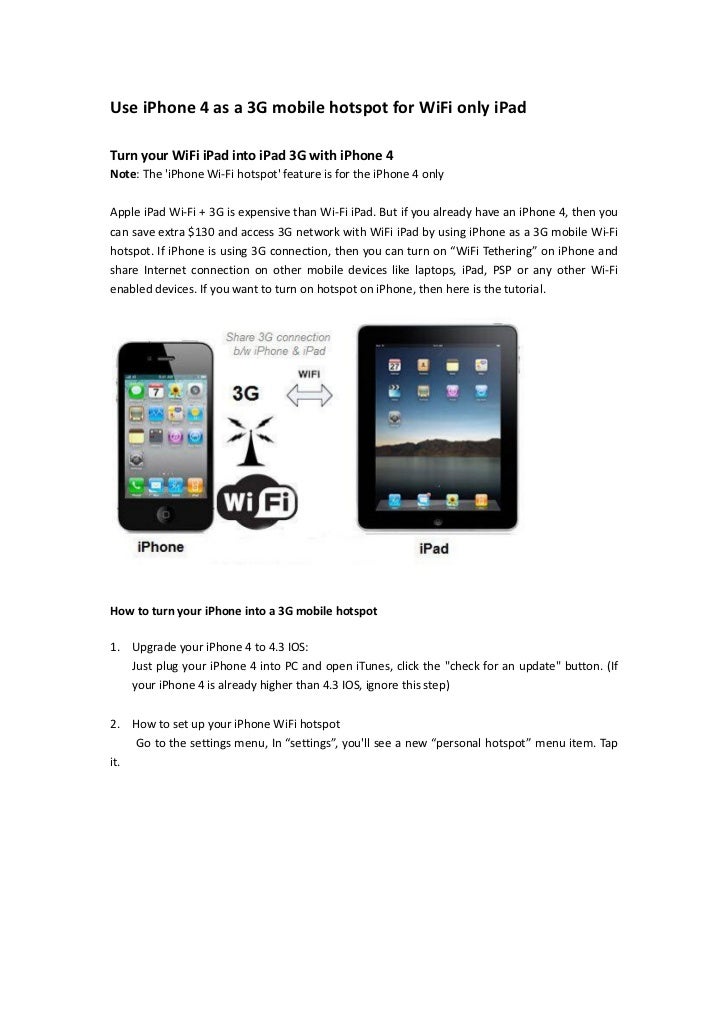 Use iPhone 4 as a 3G mobile hotspot for WiFi only iPad

Turn your WiFi iPad into iPad 3G with iPhone 4
Note: The 'iPhone Wi-Fi hotspot' feature is for the iPhone 4 only

Apple iPad Wi-Fi + 3G is expensive than Wi-Fi iPad. But if you already have an iPhone 4, then you can save extra $130 and access 3G network with WiFi iPad by using iPhone as a 3G mobile Wi-Fi hotspot. If iPhone is using 3G connection, then you can turn on “WiFi Tethering” on iPhone and share Internet connection on other mobile devices like laptops, iPad, PSP or any other Wi-Fi enabled devices. If you want to turn on hotspot on iPhone, then here is the tutorial.

Share 3G connection b/w iPhone & iPad

3G

WIFI

WiFi

iPhone

iPad

How to turn your iPhone into a 3G mobile hotspot

1. Upgrade your iPhone 4 to 4.3 IOS:
Just plug your iPhone 4 into PC and open iTunes, click the "check for an update" button. (If your iPhone 4 is already higher than 4.3 IOS, ignore this step)

2. How to set up your iPhone WiFi hotspot
Go to the settings menu, In “settings”, you'll see a new “personal hotspot” menu item. Tap it.