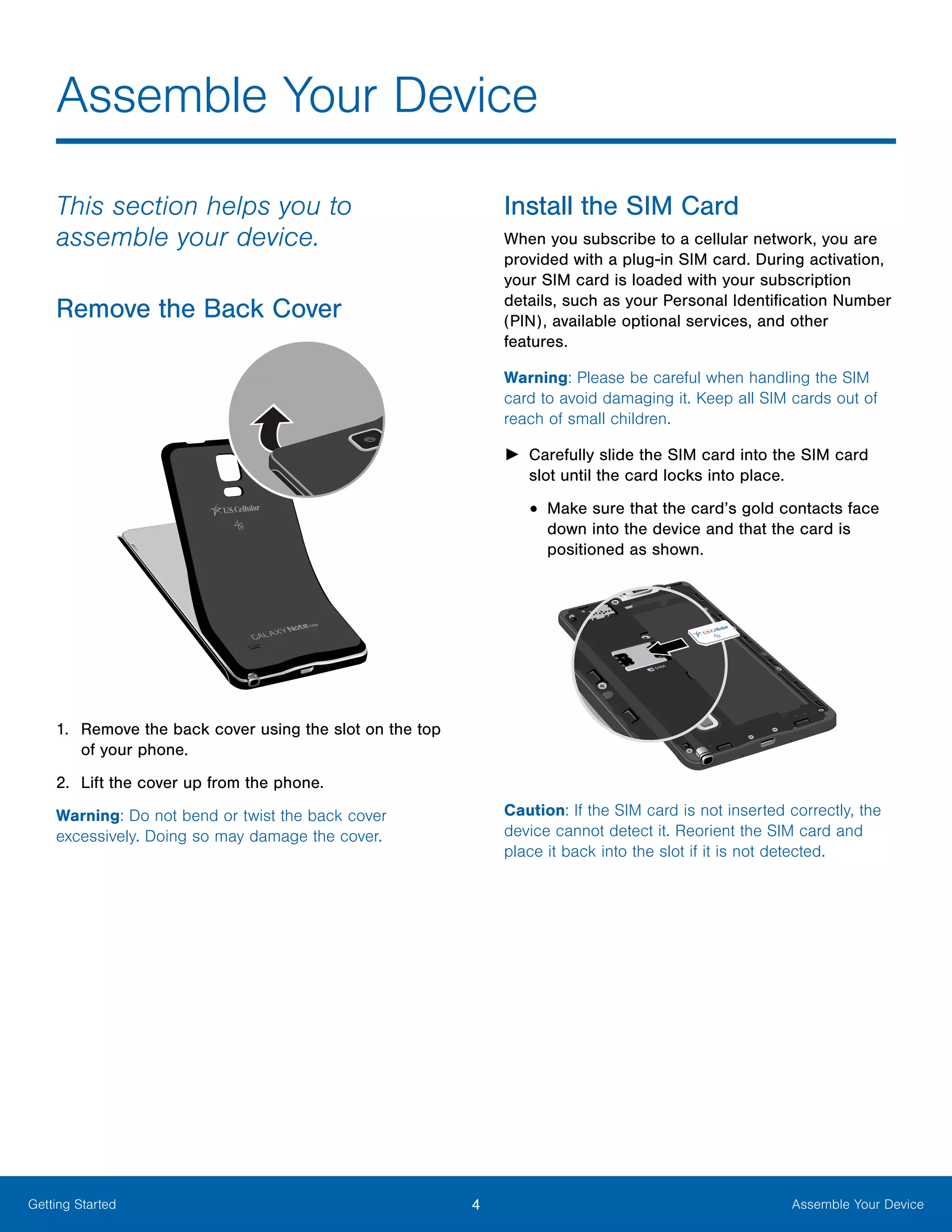 Assemble Your Device

This section helps you to assemble your device.

Remove the Back Cover

U.S. Cellular
4G
GALAXY Note Edge

1. Remove the back cover using the slot on the top of your phone.

2. Lift the cover up from the phone.

Warning: Do not bend or twist the back cover excessively. Doing so may damage the cover.

Install the SIM Card

When you subscribe to a cellular network, you are provided with a plug-in SIM card. During activation, your SIM card is loaded with your subscription details, such as your Personal Identification Number (PIN), available optional services, and other features.

Warning: Please be careful when handling the SIM card to avoid damaging it. Keep all SIM cards out of reach of small children.

► Carefully slide the SIM card into the SIM card slot until the card locks into place.

• Make sure that the card's gold contacts face down into the device and that the card is positioned as shown.

U.S. Cellular
4G
SIM

Caution: If the SIM card is not inserted correctly, the device cannot detect it. Reorient the SIM card and place it back into the slot if it is not detected.

Getting Started 4 Assemble Your Device